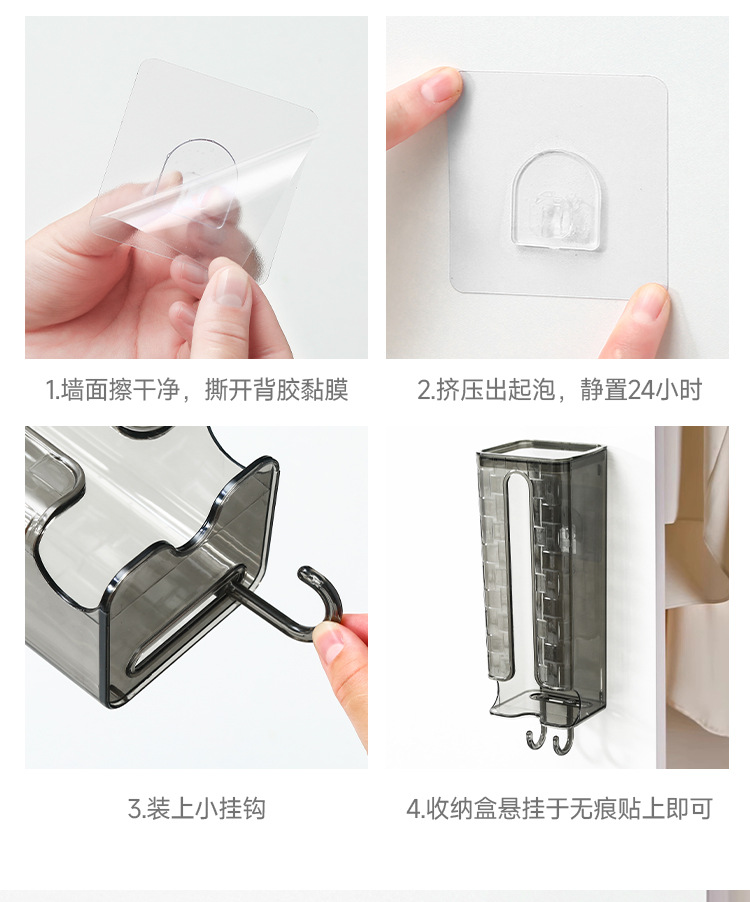 1.墙面擦干净，撕开背胶黏膜

2.挤压出起泡，静置24小时

3.装上小挂钩

4.收纳盒悬挂于无痕贴上即可