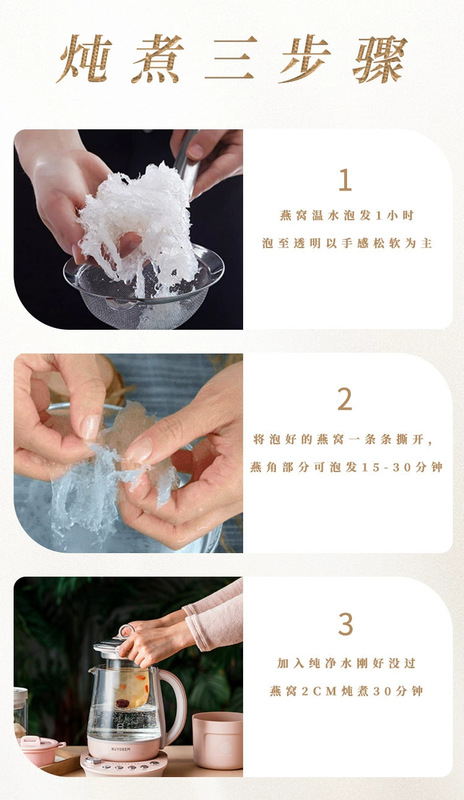 炖煮三步骤

1

燕窝温水泡发1小时

泡至透明以手感松软为主

2

将泡好的燕窝一条条撕开，

燕角部分可泡发15-30分钟

3

加入纯净水刚好没过

燕窝2CM炖煮30分钟

BUYDEEM