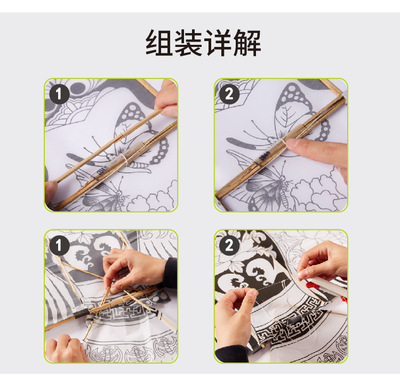 组装详解

1

2

1

2