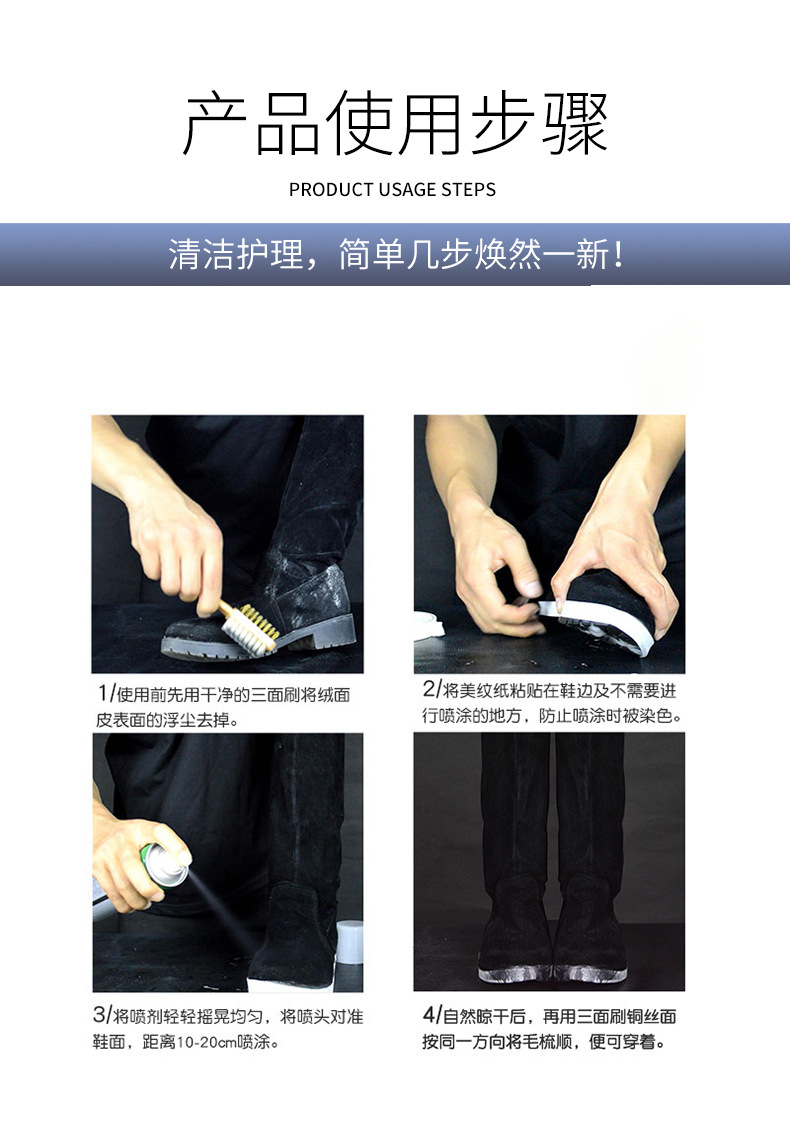 产品使用步骤

PRODUCT USAGE STEPS

清洁护理，简单几步焕然一新！

1/使用前先用干净的三面刷将绒面皮表面的浮尘去掉。

2/将美纹纸粘贴在鞋边及不需要进行喷涂的地方，防止喷涂时被染色。

3/将喷剂轻轻摇晃均匀，将喷头对准鞋面，距离10-20cm喷涂。

4/自然晾干后，再用三面刷铜丝面按同一方向将毛梳顺，便可穿着。