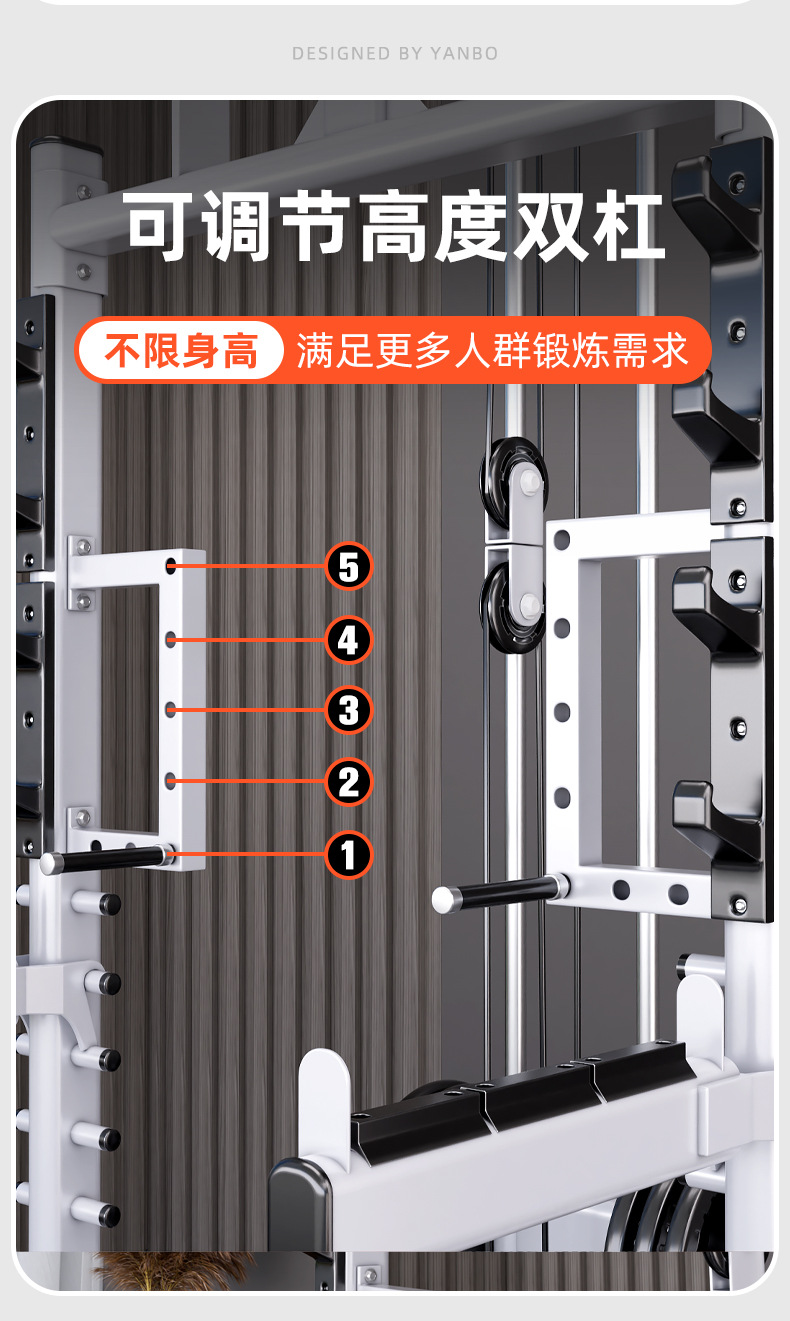 DESIGNED BY YANBO

可调节高度双杠

不限身高 满足更多人群锻炼需求

5

4

3

2

1