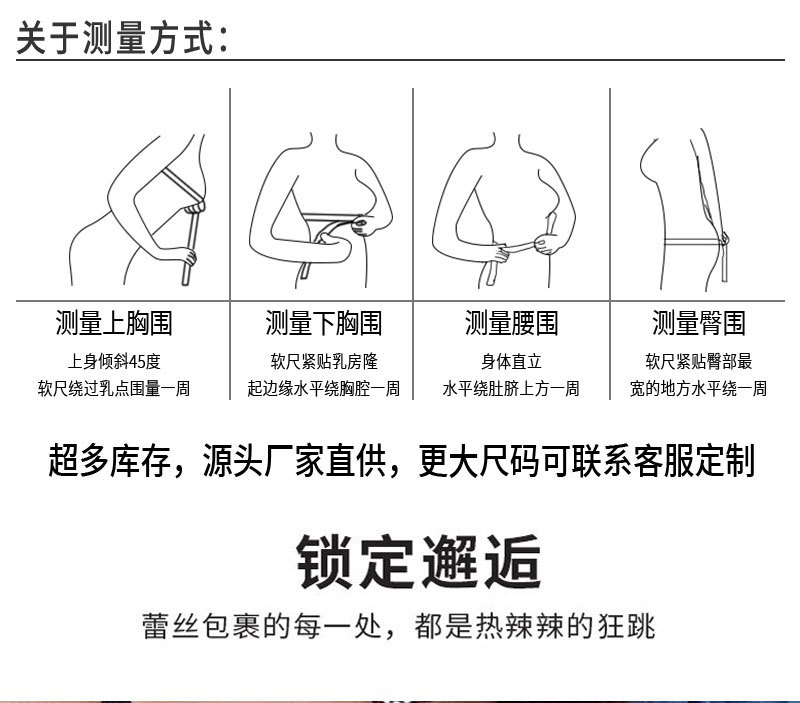 关于测量方式：

测量上胸围
上身倾斜45度
软尺绕过乳点围量一周

测量下胸围
软尺紧贴乳房隆
起边缘水平绕胸腔一周

测量腰围
身体直立
水平绕肚脐上方一周

测量臀围
软尺紧贴臀部最
宽的地方水平绕一周

超多库存，源头厂家直供，更大尺码可联系客服定制

锁定邂逅

蕾丝包裹的每一处，都是热辣辣的狂跳