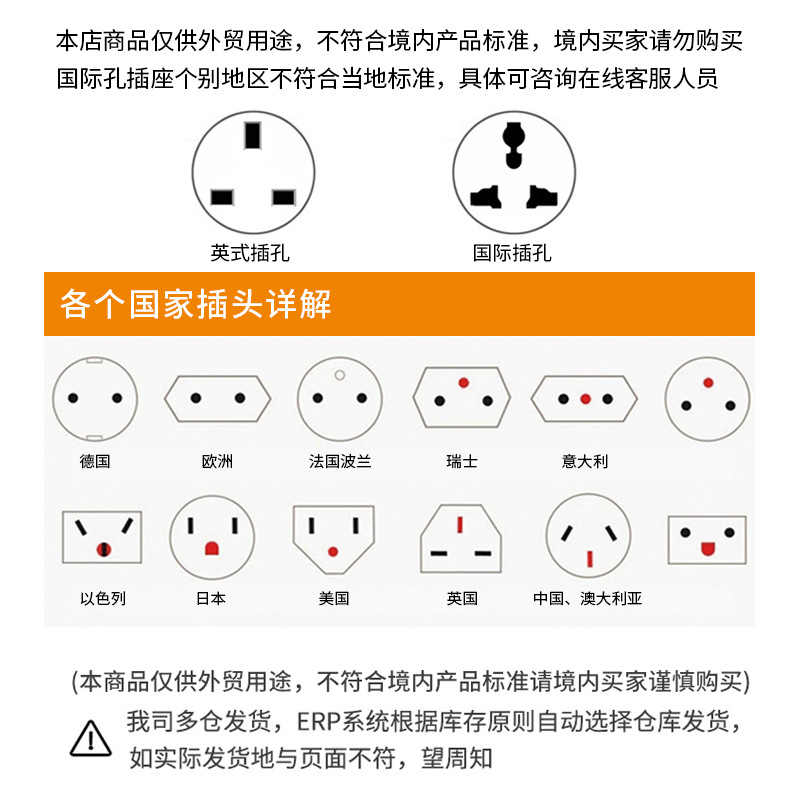 本店商品仅供外贸用途，不符合境内产品标准，境内买家请勿购买
国际孔插座个别地区不符合当地标准，具体可咨询在线客服人员

英式插孔

国际插孔

各个国家插头详解

德国

欧洲

法国波兰

瑞士

意大利

以色列

日本

美国

英国

中国、澳大利亚

(本商品仅供外贸用途，不符合境内产品标准请境内买家谨慎购买)

我司多仓发货，ERP系统根据库存原则自动选择仓库发货，如实际发货地与页面不符，望周知