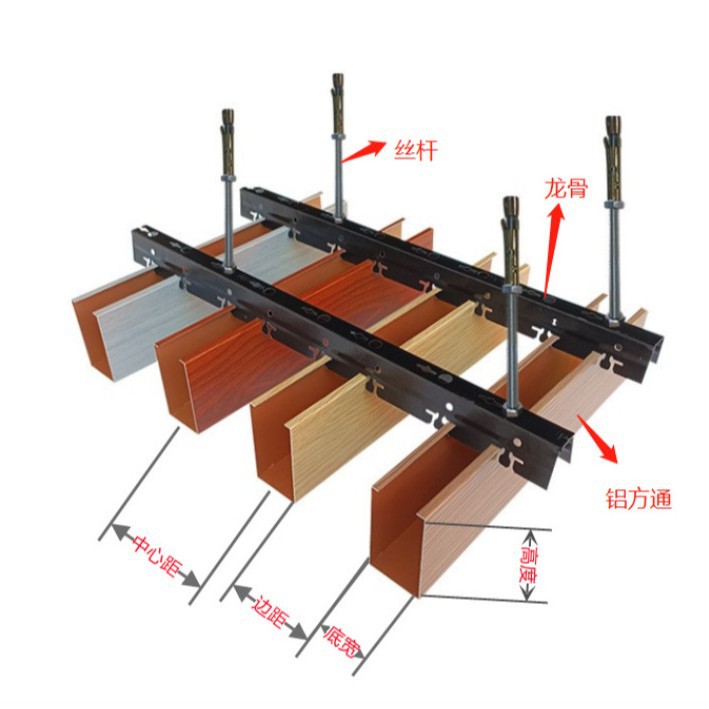 丝杆
龙骨
铝方通
中心距
边距
底宽
高度