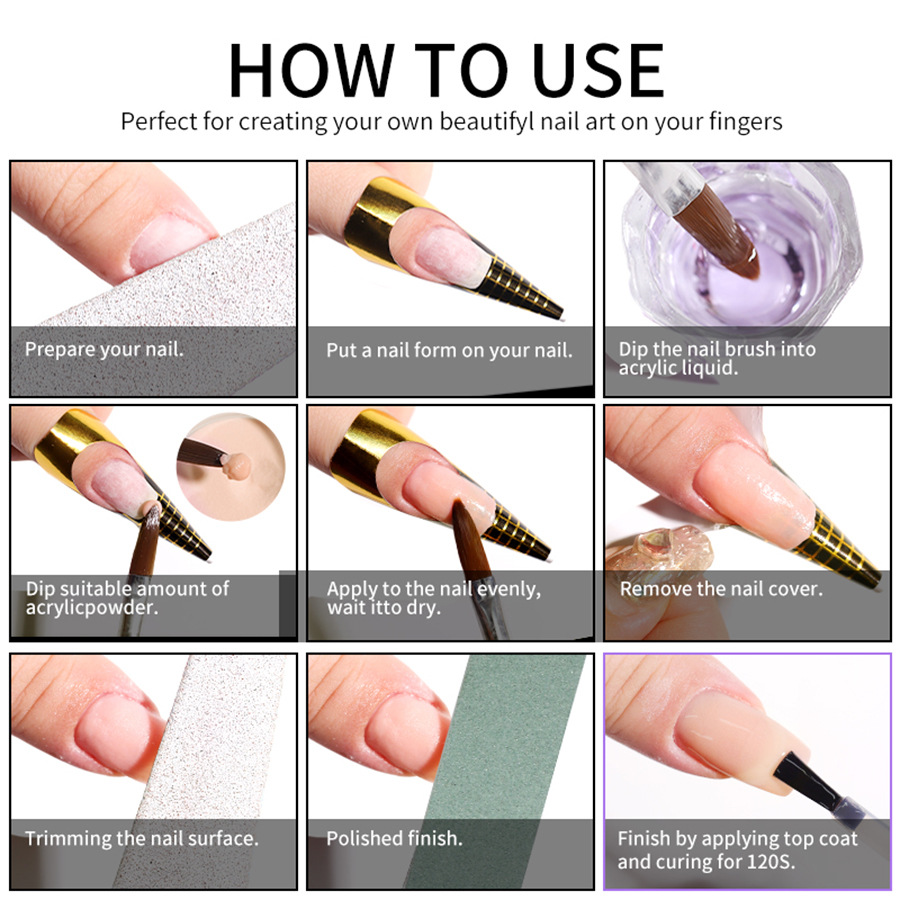 HOW TO USE
Perfect for creating your own beautifyl nail art on your fingers

Prepare your nail.

Put a nail form on your nail.

Dip the nail brush into acrylic liquid.

Dip suitable amount of acrylicpowder.

Apply to the nail evenly, wait itto dry.

Remove the nail cover.

Trimming the nail surface.

Polished finish.

Finish by applying top coat and curing for 120S.