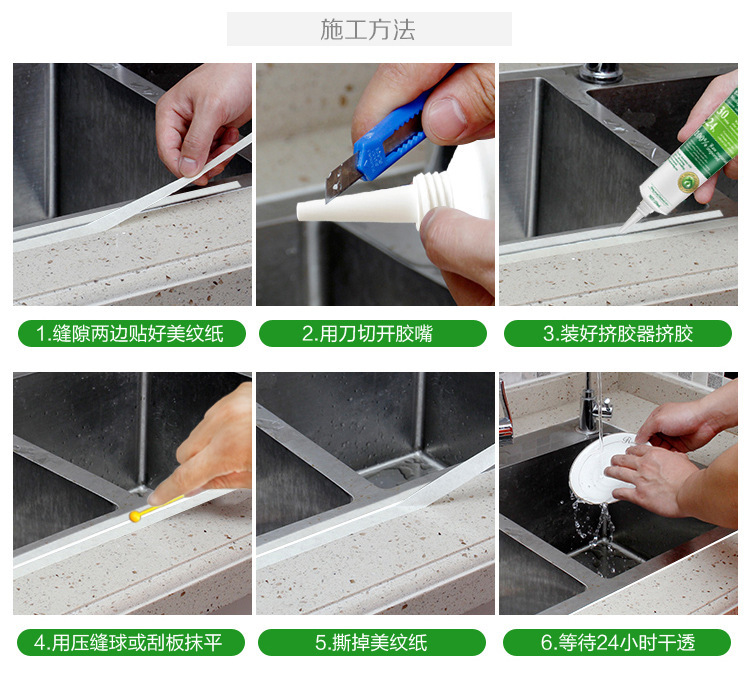 施工方法

1.缝隙两边贴好美纹纸

2.用刀切开胶嘴

3.装好挤胶器挤胶

4.用压缝球或刮板抹平

5.撕掉美纹纸

6.等待24小时干透