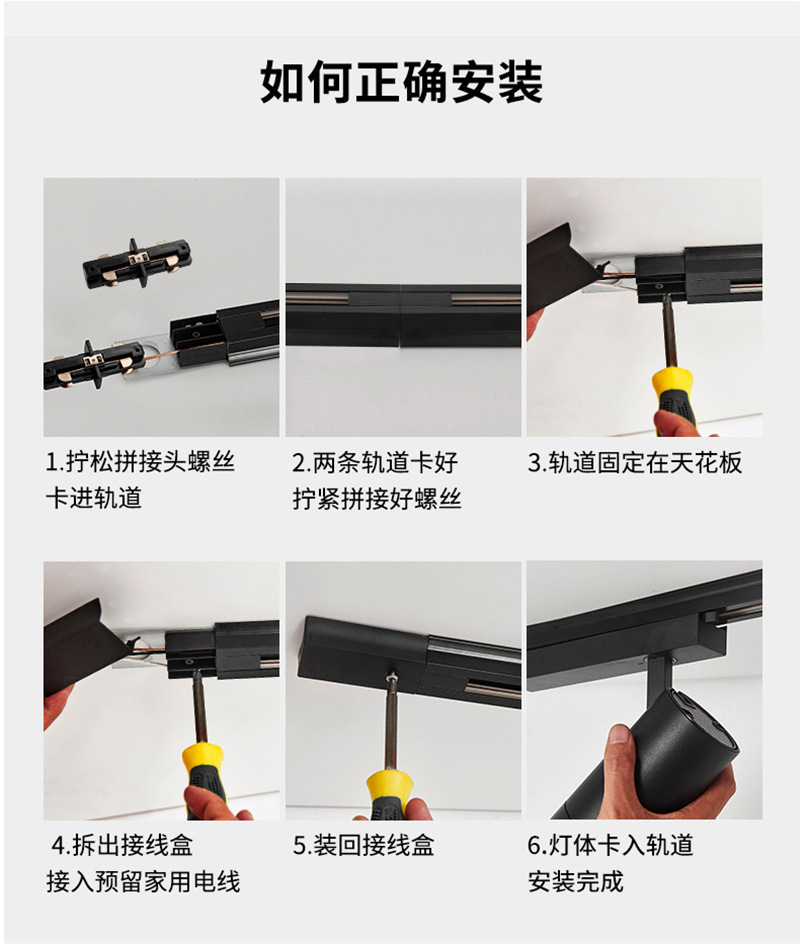 如何正确安装

1.拧松拼接头螺丝
卡进轨道

2.两条轨道卡好
拧紧拼接好螺丝

3.轨道固定在天花板

4.拆出接线盒
接入预留家用电线

5.装回接线盒

6.灯体卡入轨道
安装完成