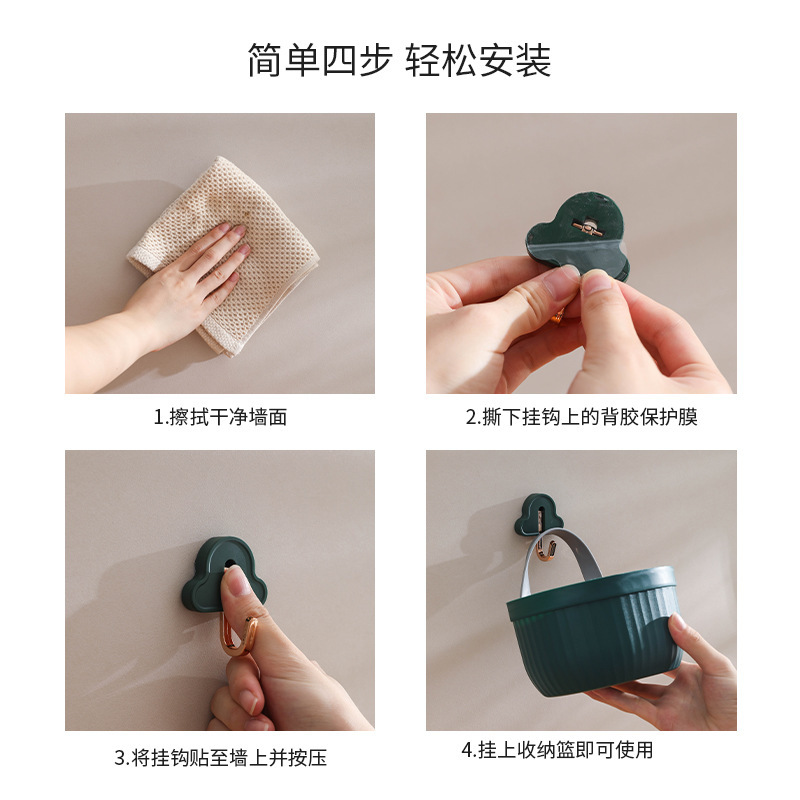 简单四步 轻松安装

1.擦拭干净墙面

2.撕下挂钩上的背胶保护膜

3.将挂钩贴至墙上并按压

4.挂上收纳篮即可使用