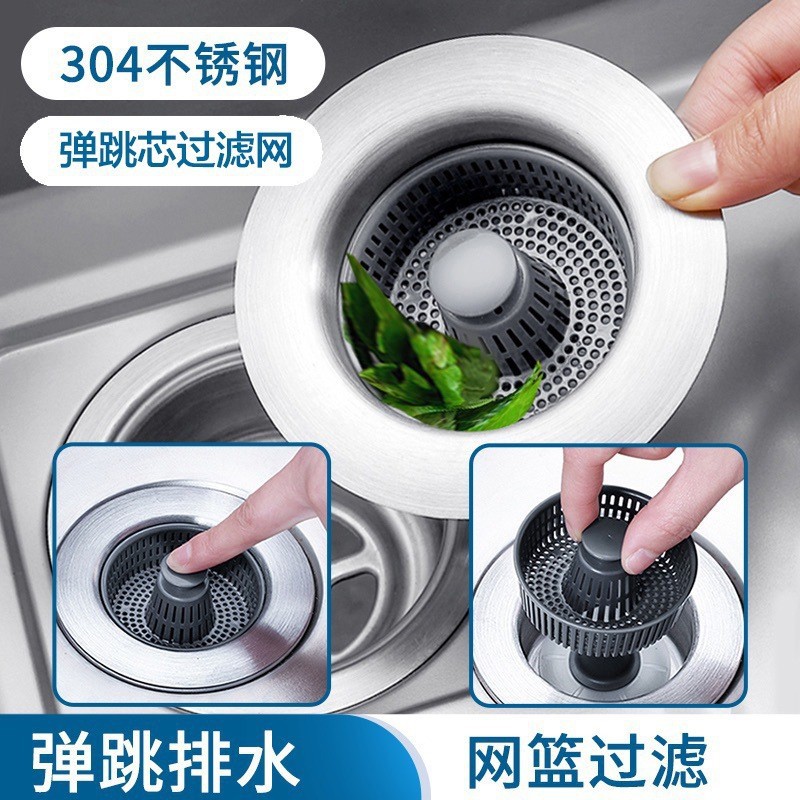 304不锈钢

弹跳芯过滤网

弹跳排水

网篮过滤