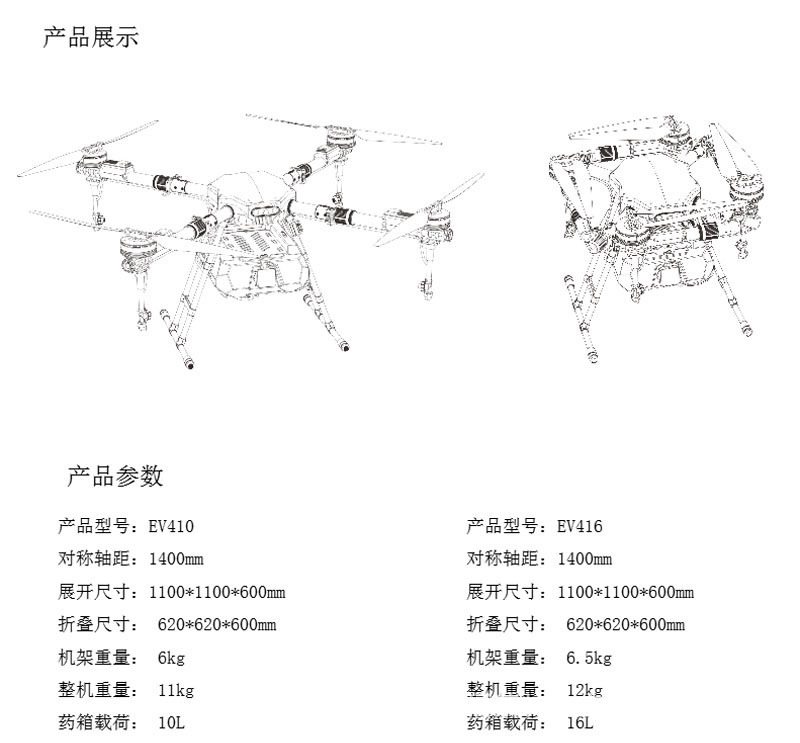 产品展示

产品参数

产品型号：EV410
对称轴距：1400mm
展开尺寸：1100*1100*600mm
折叠尺寸： 620*620*600mm
机架重量： 6kg
整机重量： 11kg
药箱载荷： 10L

产品型号：EV416
对称轴距：1400mm
展开尺寸：1100*1100*600mm
折叠尺寸： 620*620*600mm
机架重量： 6.5kg
整机重量： 12kg
药箱载荷： 16L