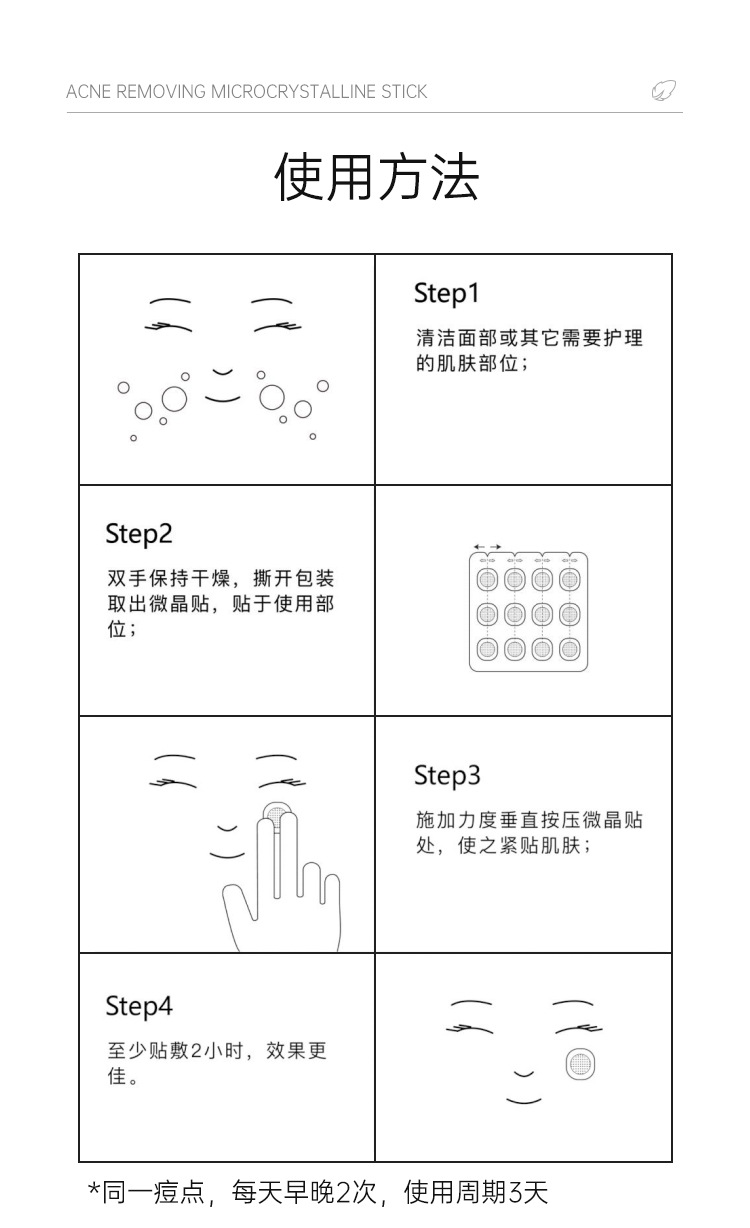 ACNE REMOVING MICROCRYSTALLINE STICK

使用方法

Step1
清洁面部或其它需要护理的肌肤部位；

Step2
双手保持干燥，撕开包装取出微晶贴，贴于使用部位；

Step3
施加力度垂直按压微晶贴处，使之紧贴肌肤；

Step4
至少贴敷2小时，效果更佳。

*同一痘点，每天早晚2次，使用周期3天