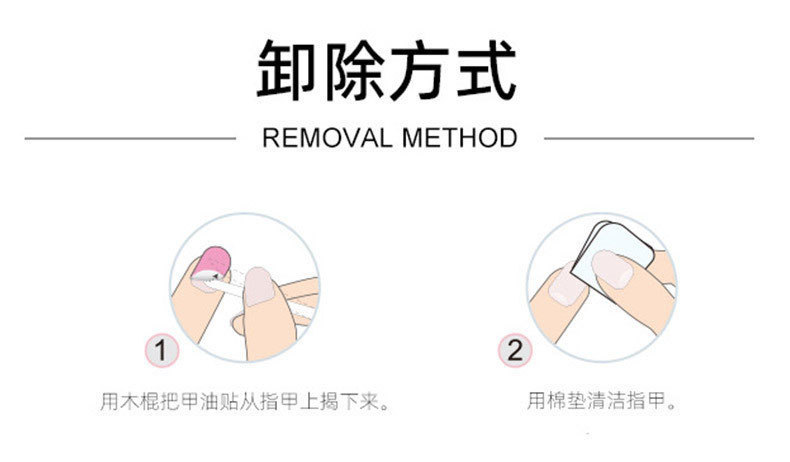 卸除方式

REMOVAL METHOD

1

用木棍把甲油贴从指甲上揭下来。

2

用棉垫清洁指甲。