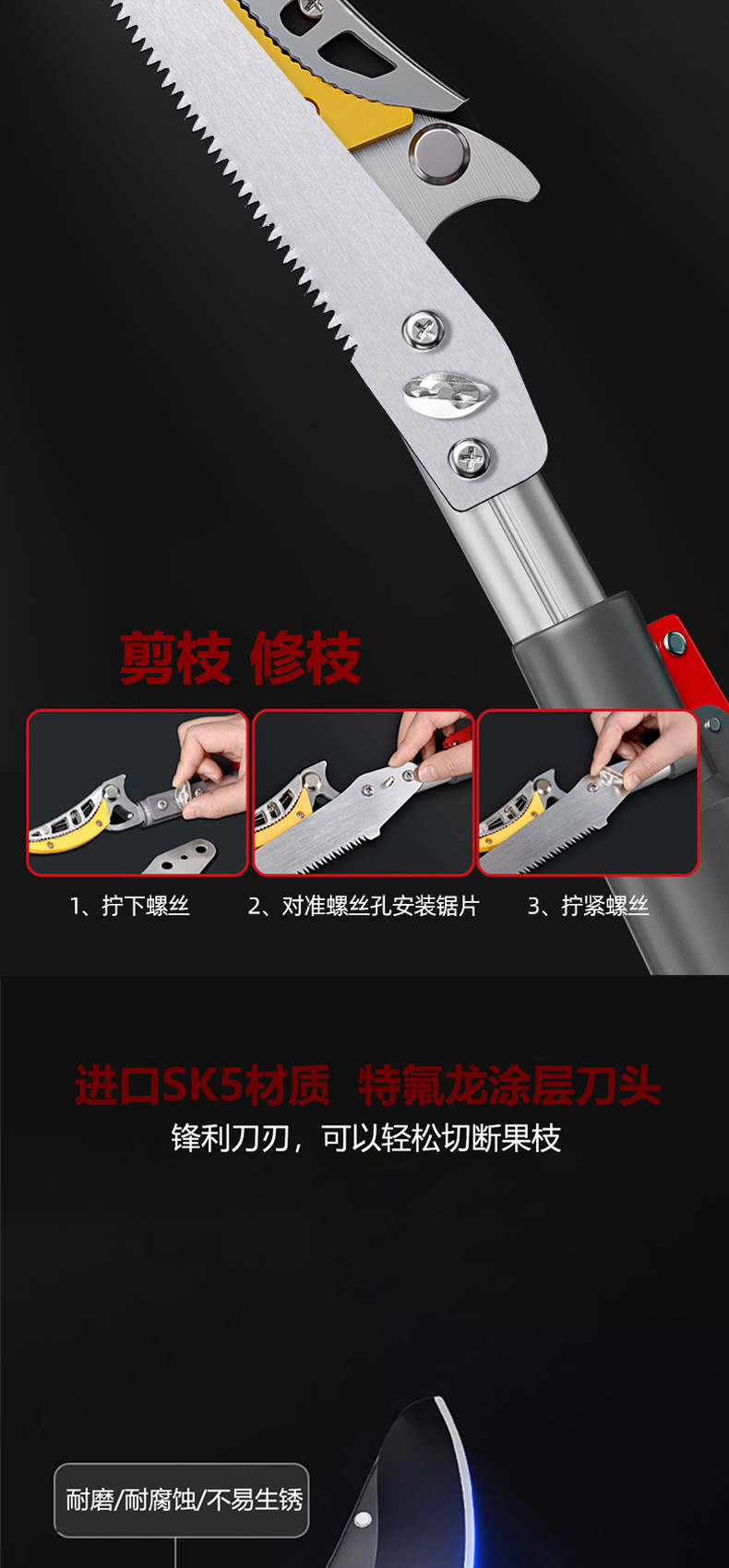 剪枝 修枝

1、拧下螺丝

2、对准螺丝孔安装锯片

3、拧紧螺丝

进口SK5材质 特氟龙涂层刀头

锋利刀刃，可以轻松切断果枝

耐磨/耐腐蚀/不易生锈