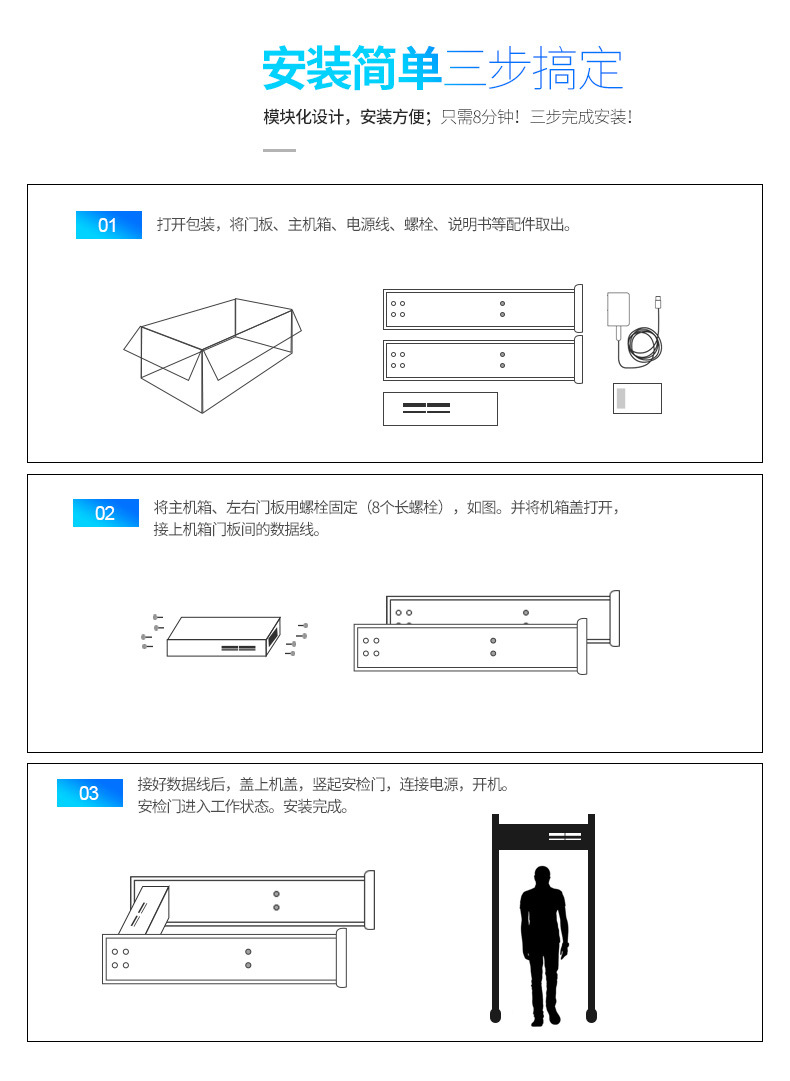 安装简单三步搞定

模块化设计，安装方便；只需8分钟！三步完成安装！

01 打开包装，将门板、主机箱、电源线、螺栓、说明书等配件取出。

02 将主机箱、左右门板用螺栓固定（8个长螺栓），如图。并将机箱盖打开，接上机箱门板间的数据线。

03 接好数据线后，盖上机盖，竖起安检门，连接电源，开机。安检门进入工作状态。安装完成。