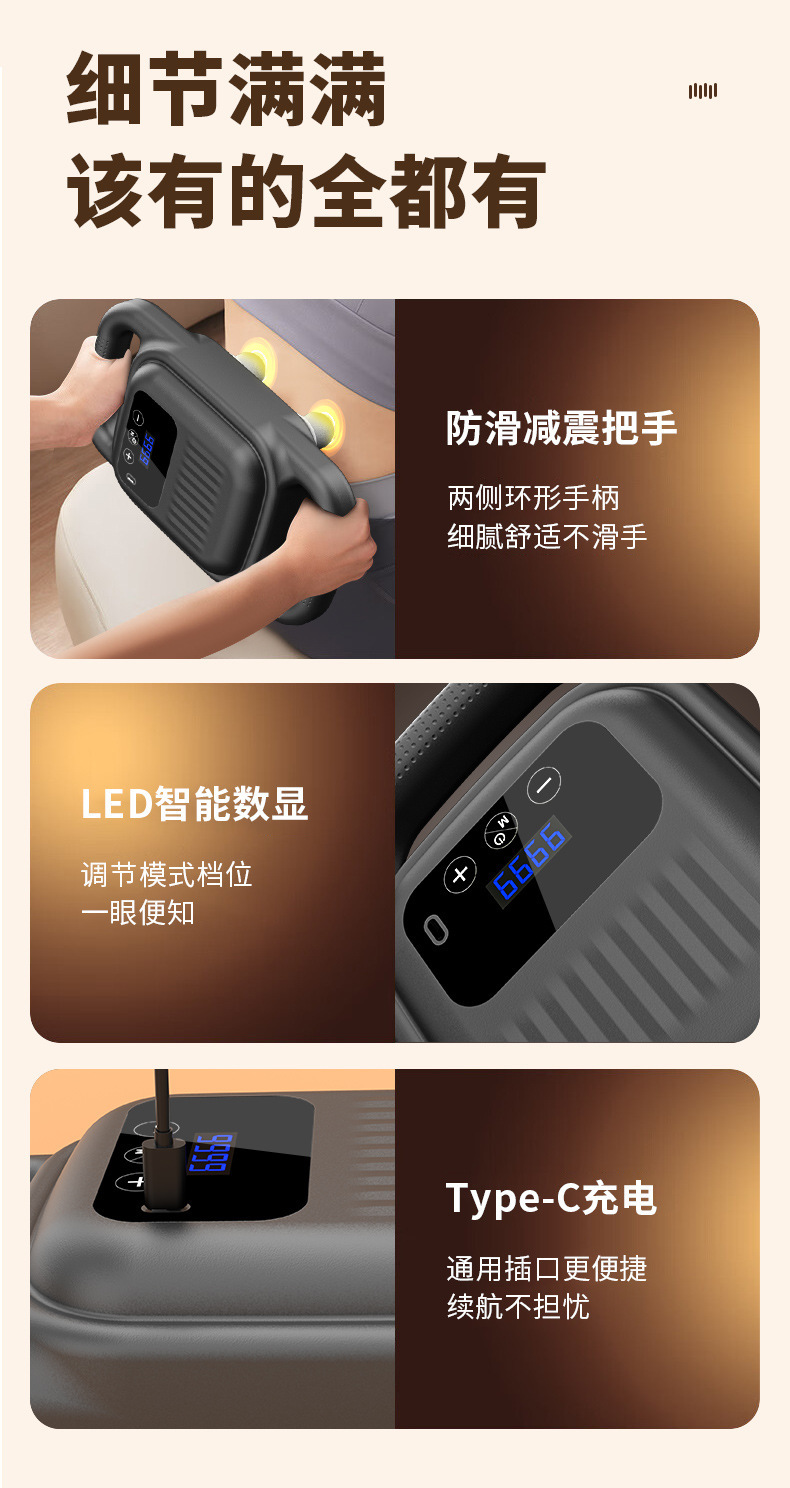 细节满满
该有的全都有

防滑减震把手

两侧环形手柄
细腻舒适不滑手

LED智能数显

调节模式档位
一眼便知

6666

Type-C充电

通用插口更便捷
续航不担忧