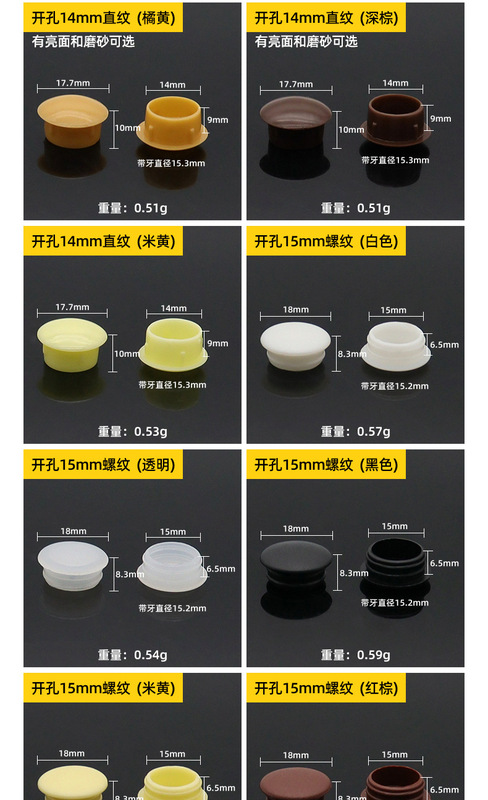 开孔14mm直纹（橘黄）
有亮面和磨砂可选
17.7mm
14mm
10mm
9mm
带牙直径15.3mm
重量：0.51g

开孔14mm直纹（深棕）
有亮面和磨砂可选
17.7mm
14mm
10mm
9mm
带牙直径15.3mm
重量：0.51g

开孔14mm直纹（米黄）
17.7mm
14mm
10mm
9mm
带牙直径15.3mm
重量：0.53g

开孔15mm螺纹（白色）
18mm
15mm
8.3mm
6.5mm
带牙直径15.2mm
重量：0.57g

开孔15mm螺纹（透明）
18mm
15mm
8.3mm
6.5mm
带牙直径15.2mm
重量：0.54g

开孔15mm螺纹（黑色）
18mm
15mm
8.3mm
6.5mm
带牙直径15.2mm
重量：0.59g

开孔15mm螺纹（米黄）
18mm
15mm
8.3mm
6.5mm

开孔15mm螺纹（红棕）
18mm
15mm
8.3mm
6.5mm