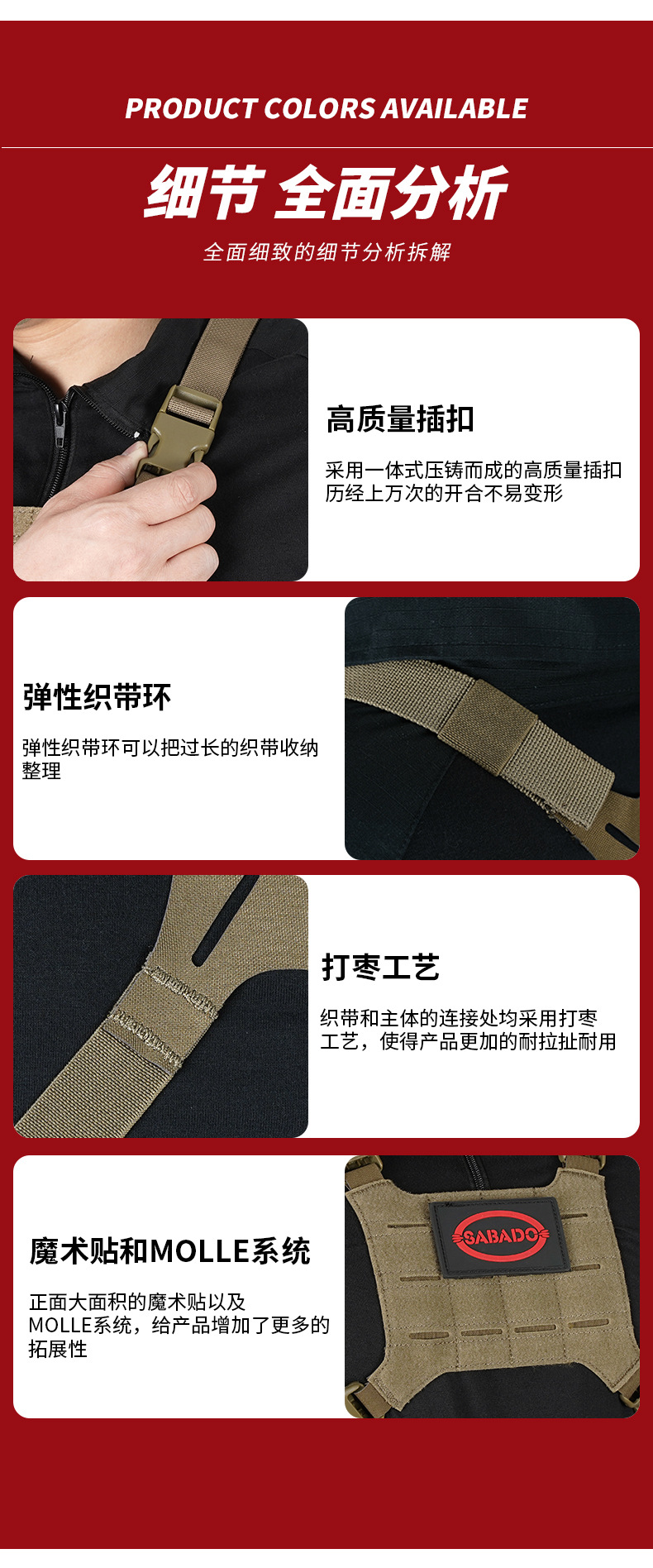 PRODUCT COLORS AVAILABLE

细节 全面分析

全面细致的细节分析拆解

高质量插扣

采用一体式压铸而成的高质量插扣历经上万次的开合不易变形

弹性织带环

弹性织带环可以把过长的织带收纳整理

打枣工艺

织带和主体的连接处均采用打枣工艺，使得产品更加的耐拉扯耐用

魔术贴和MOLLE系统

正面大面积的魔术贴以及MOLLE系统，给产品增加了更多的拓展性

SABADO