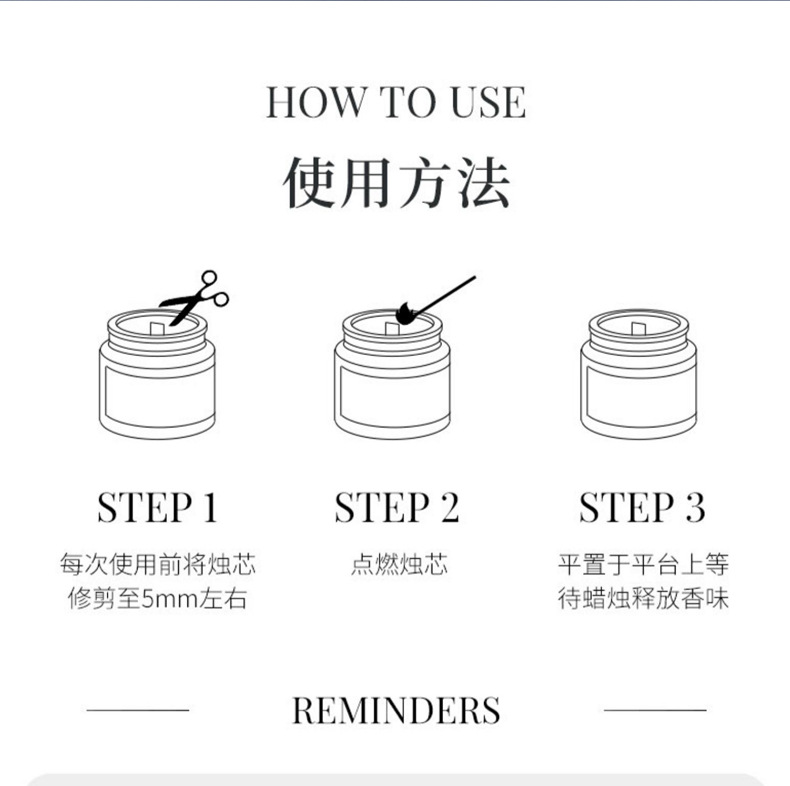 HOW TO USE

使用方法

STEP 1

每次使用前将烛芯修剪至5mm左右

STEP 2

点燃烛芯

STEP 3

平置于平台上等待蜡烛释放香味

REMINDERS