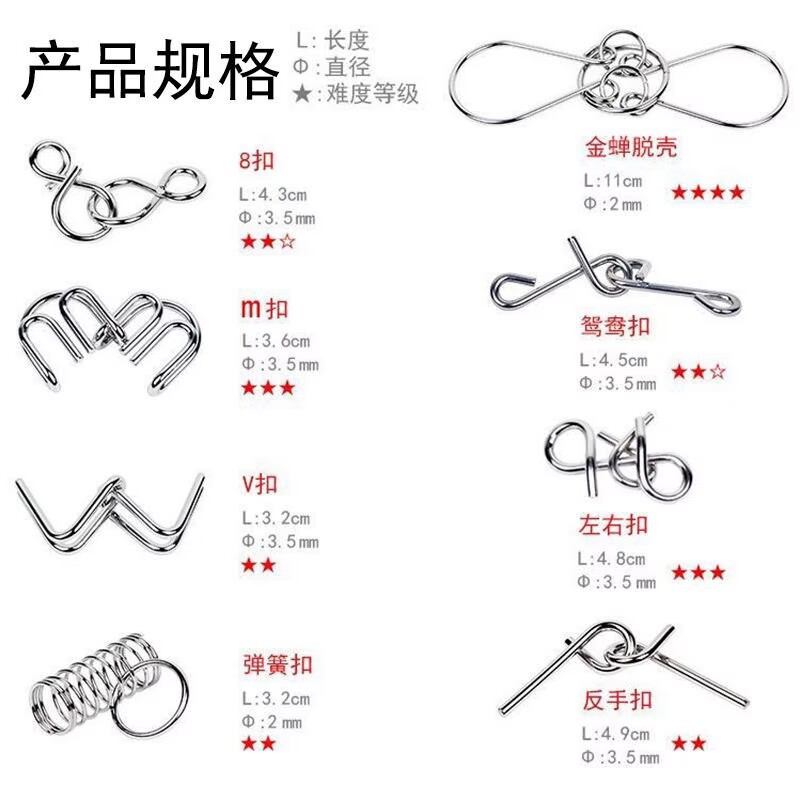 产品规格

L: 长度
Φ: 直径
★: 难度等级

8扣
L:4.3cm
Φ:3.5mm
★★☆

m扣
L:3.6cm
Φ:3.5mm
★★★

V扣
L:3.2cm
Φ:3.5mm
★★

弹簧扣
L:3.2cm
Φ:2mm
★★

金蝉脱壳
L:11cm
Φ:2mm
★★★★

鸳鸯扣
L:4.5cm
Φ:3.5mm
★★☆

左右扣
L:4.8cm
Φ:3.5mm
★★★

反手扣
L:4.9cm
Φ:3.5mm
★★