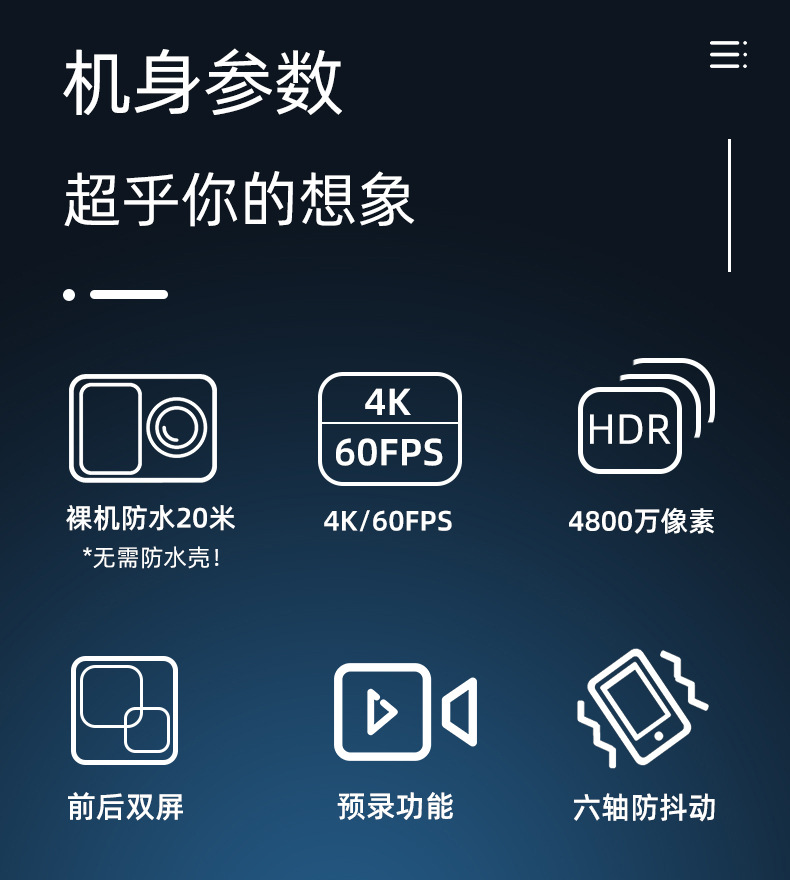 机身参数

超乎你的想象

4K
60FPS

HDR

裸机防水20米
*无需防水壳!

4K/60FPS

4800万像素

前后双屏

预录功能

六轴防抖动