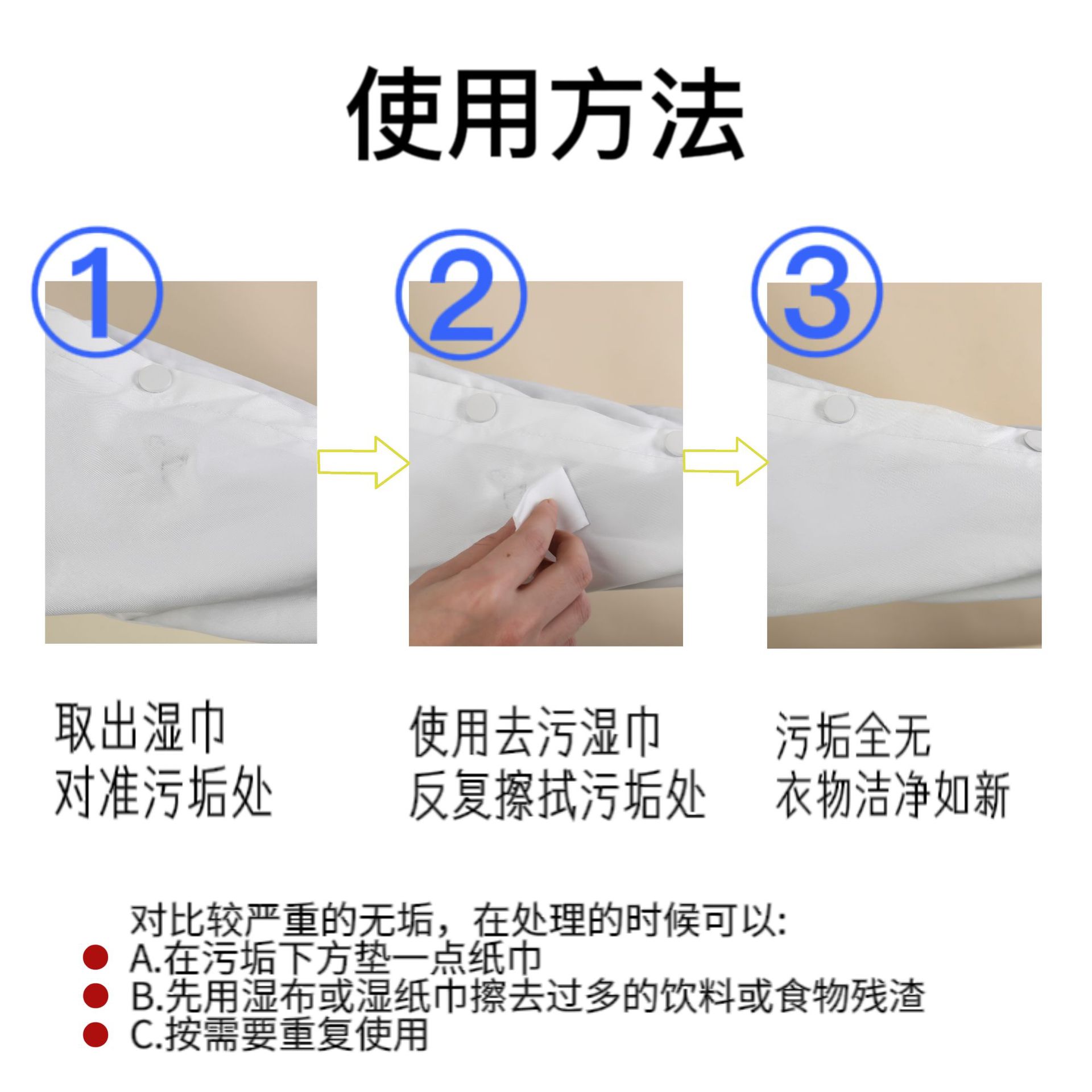 使用方法

①

取出湿巾
对准污垢处

②

使用去污湿巾
反复擦拭污垢处

③

污垢全无
衣物洁净如新

对比较严重的无垢，在处理的时候可以:
A.在污垢下方垫一点纸巾
B.先用湿布或湿纸巾擦去过多的饮料或食物残渣
C.按需要重复使用