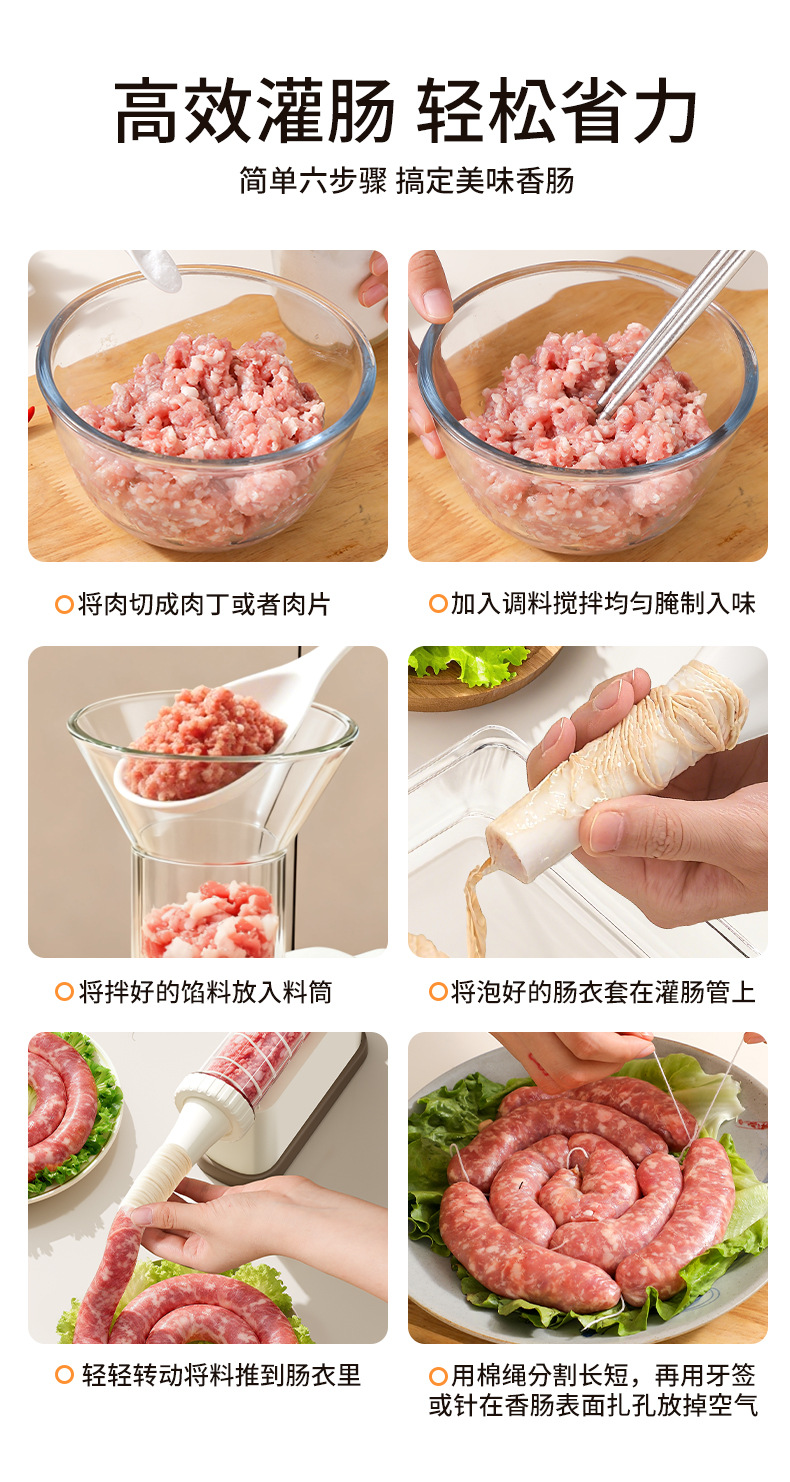 高效灌肠 轻松省力

简单六步骤 搞定美味香肠

将肉切成肉丁或者肉片

加入调料搅拌均匀腌制入味

将拌好的馅料放入料筒

将泡好的肠衣套在灌肠管上

轻轻转动将料推到肠衣里

用棉绳分割长短，再用牙签或针在香肠表面扎孔放掉空气