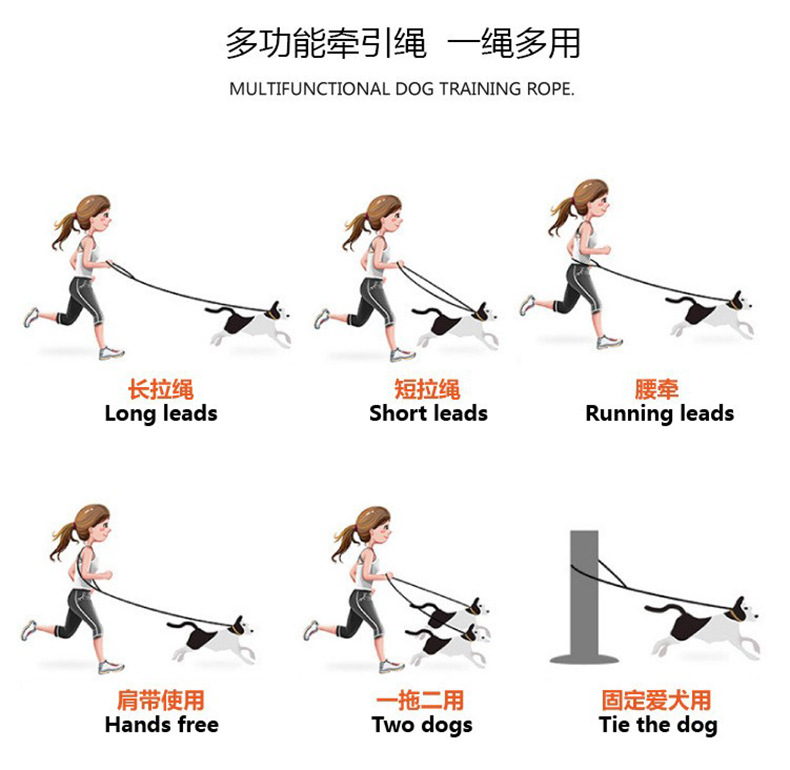 多功能牵引绳 一绳多用

MULTIFUNCTIONAL DOG TRAINING ROPE.

长拉绳
Long leads

短拉绳
Short leads

腰牵
Running leads

肩带使用
Hands free

一拖二用
Two dogs

固定爱犬用
Tie the dog