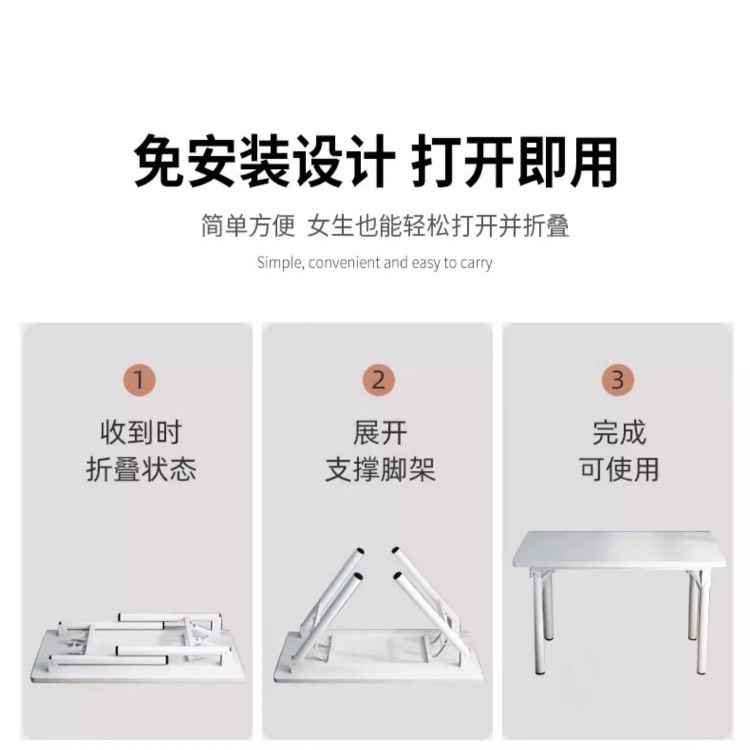 免安装设计 打开即用

简单方便 女生也能轻松打开并折叠

Simple, convenient and easy to carry

1
收到时
折叠状态

2
展开
支撑脚架

3
完成
可使用