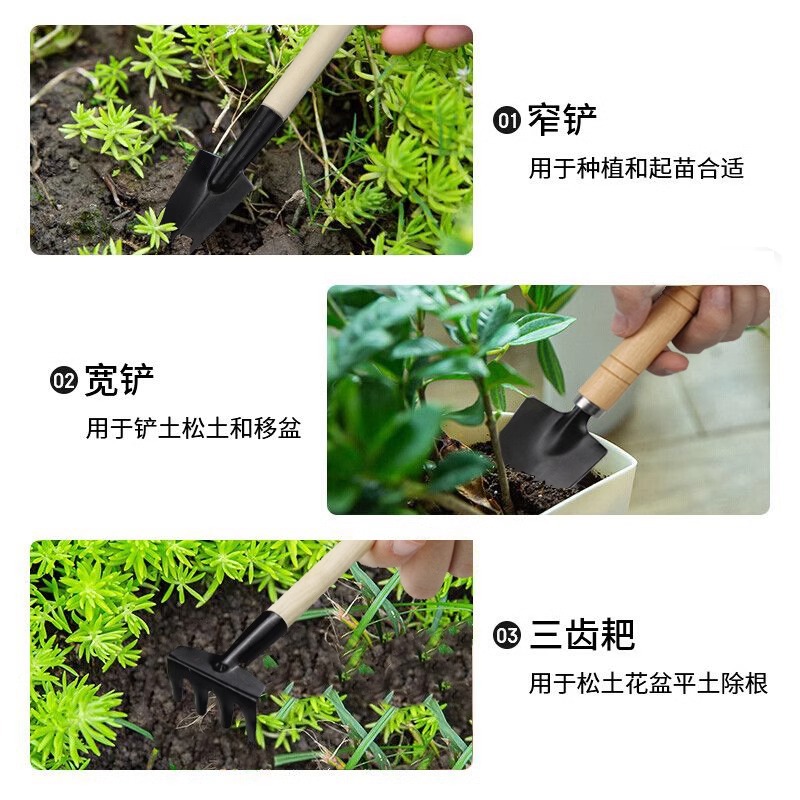 01 窄铲

用于种植和起苗合适

02 宽铲

用于铲土松土和移盆

03 三齿耙

用于松土花盆平土除根