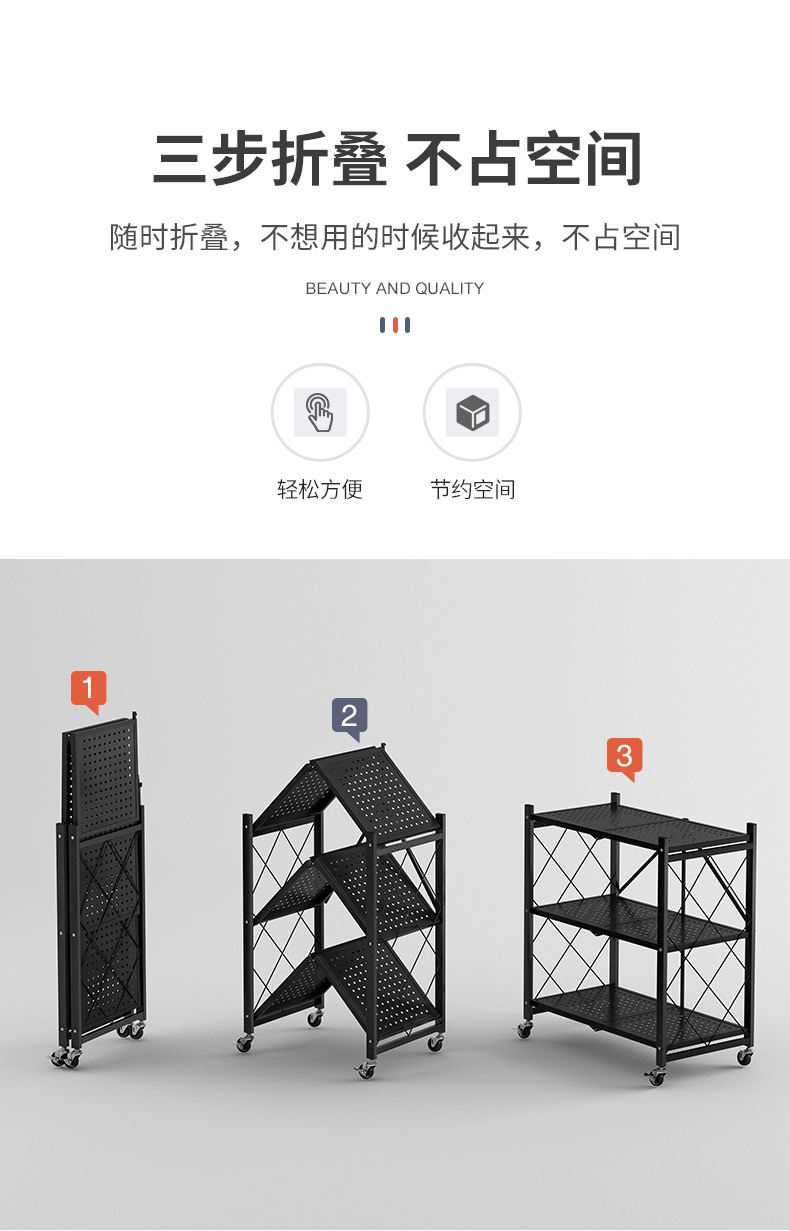 三步折叠 不占空间

随时折叠，不想用的时候收起来，不占空间

BEAUTY AND QUALITY

轻松方便

节约空间

1

2

3