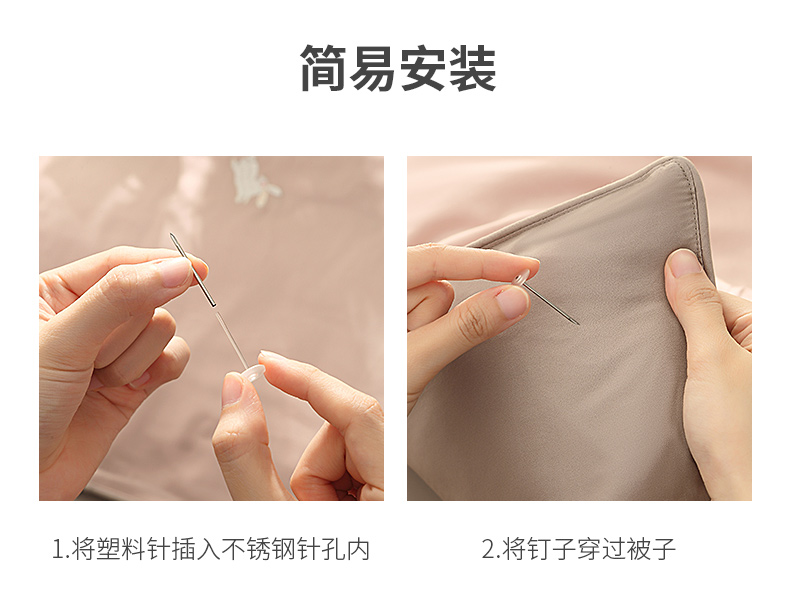 简易安装

1.将塑料针插入不锈钢针孔内

2.将钉子穿过被子