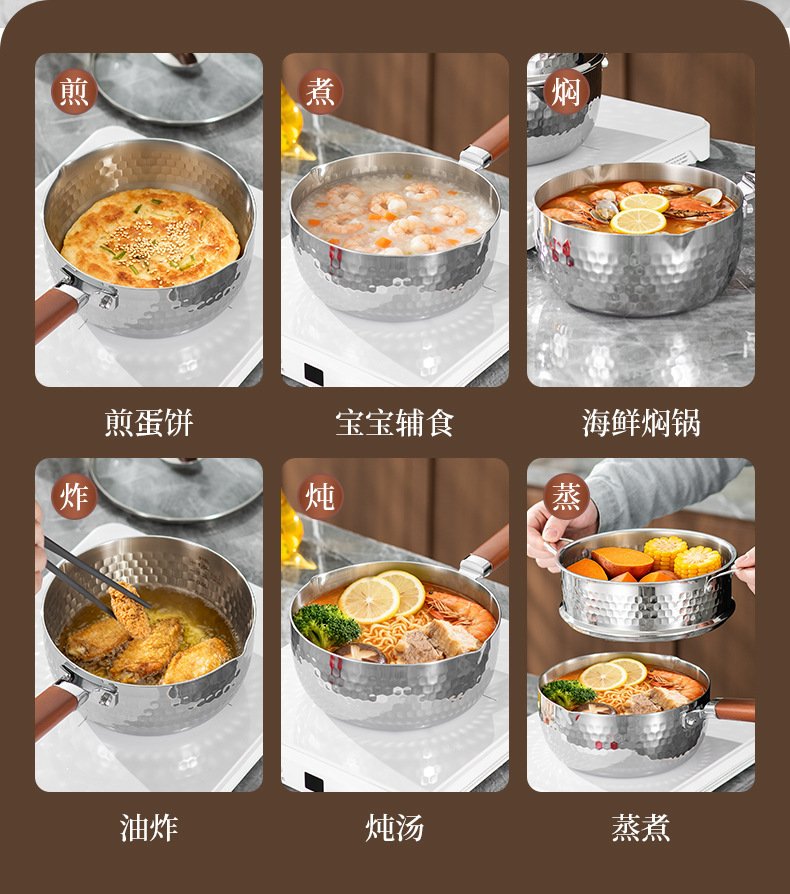 煎

煎蛋饼

煮

宝宝辅食

焖

海鲜焖锅

炸

油炸

炖

炖汤

蒸

蒸煮