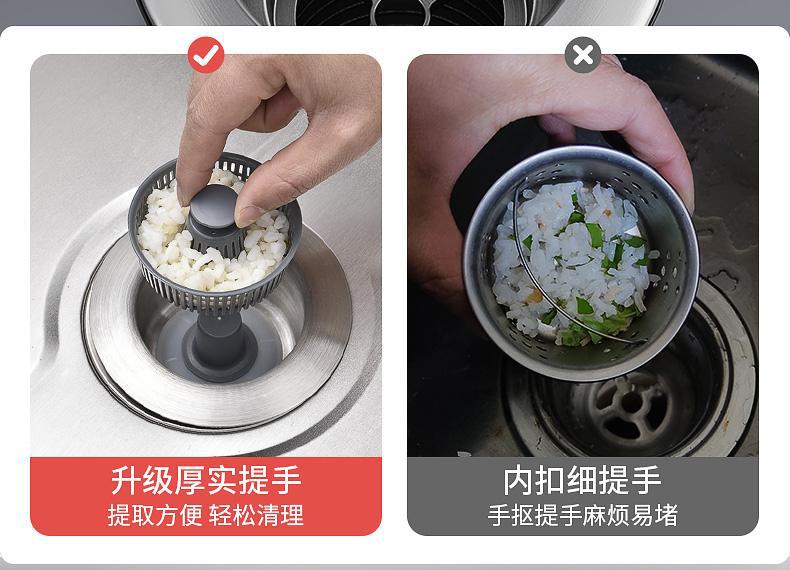 升级厚实提手
提取方便 轻松清理

内扣细提手
手抠提手麻烦易堵