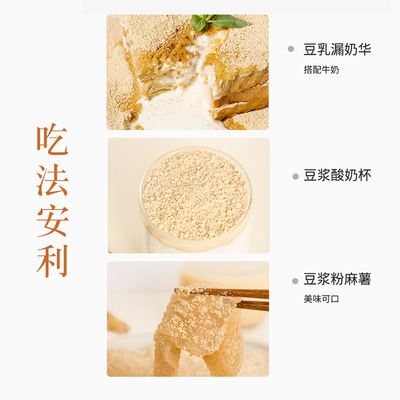 吃法安利

豆乳漏奶华
搭配牛奶

豆浆酸奶杯

豆浆粉麻薯
美味可口