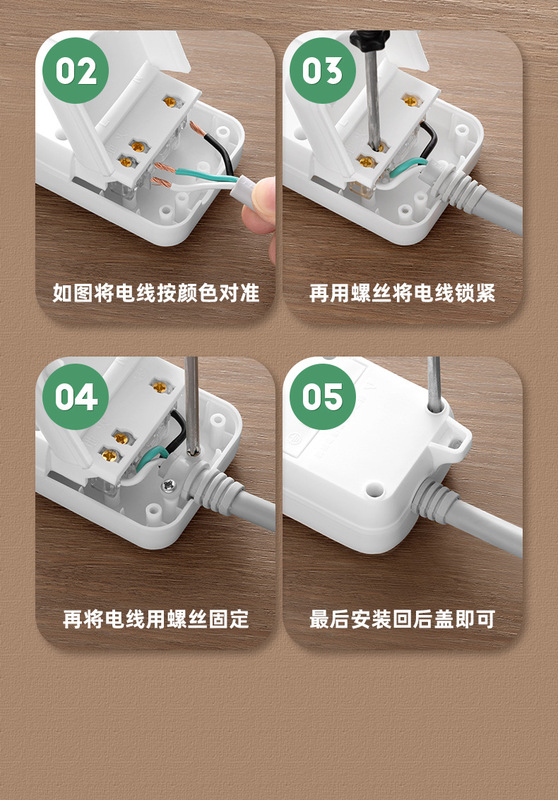 02

如图将电线按颜色对准

03

再用螺丝将电线锁紧

04

再将电线用螺丝固定

05

最后安装回后盖即可