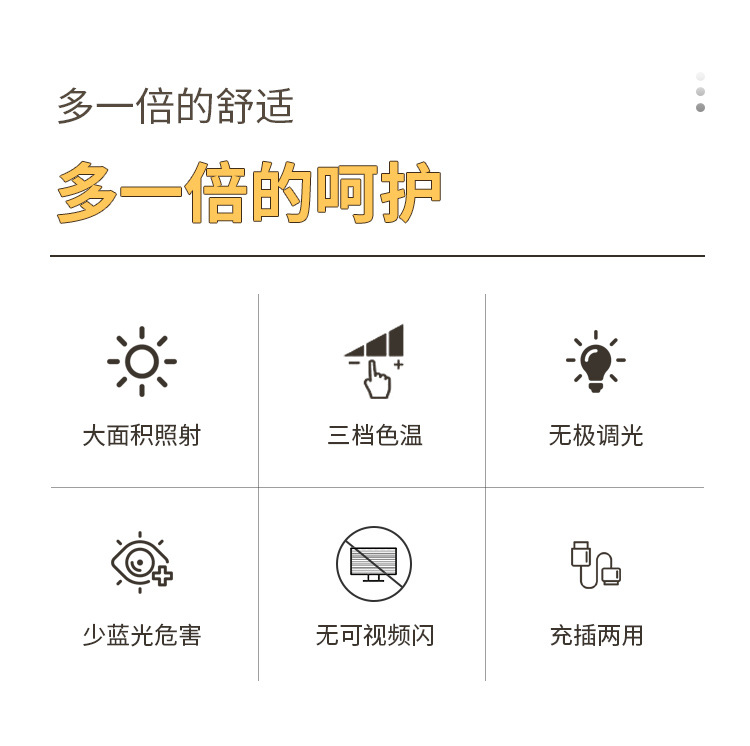 多一倍的舒适

多一倍的呵护

大面积照射

三档色温

无极调光

少蓝光危害

无可视频闪

充插两用