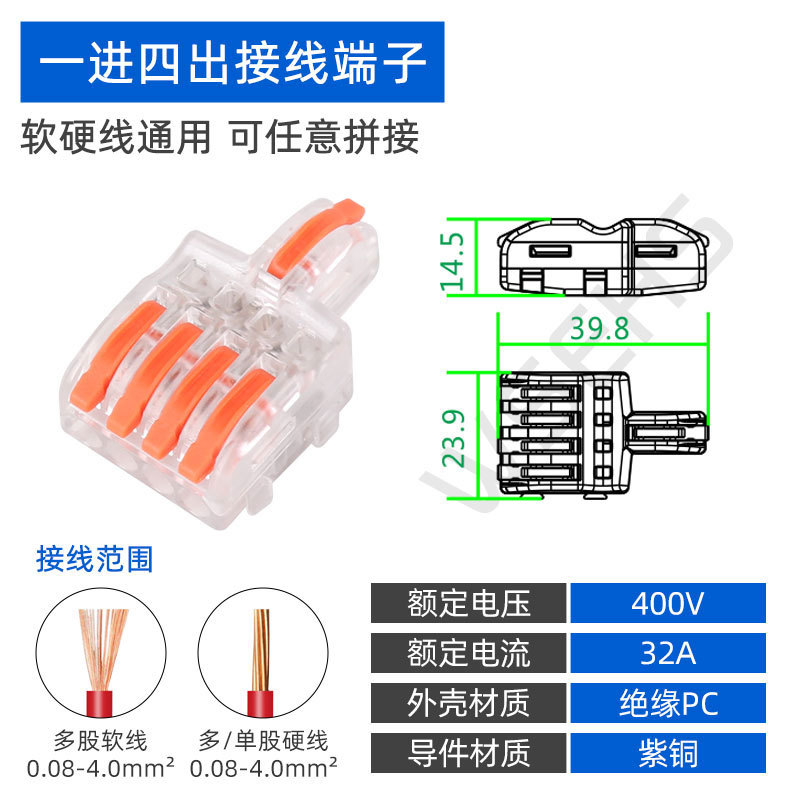 一进四出接线端子

软硬线通用 可任意拼接

14.5

39.8

23.9

接线范围

多股软线
0.08-4.0mm²

多/单股硬线
0.08-4.0mm²

| 额定电压 | 400V |
|---|---|
| 额定电流 | 32A |
| 外壳材质 | 绝缘PC |
| 导件材质 | 紫铜 |