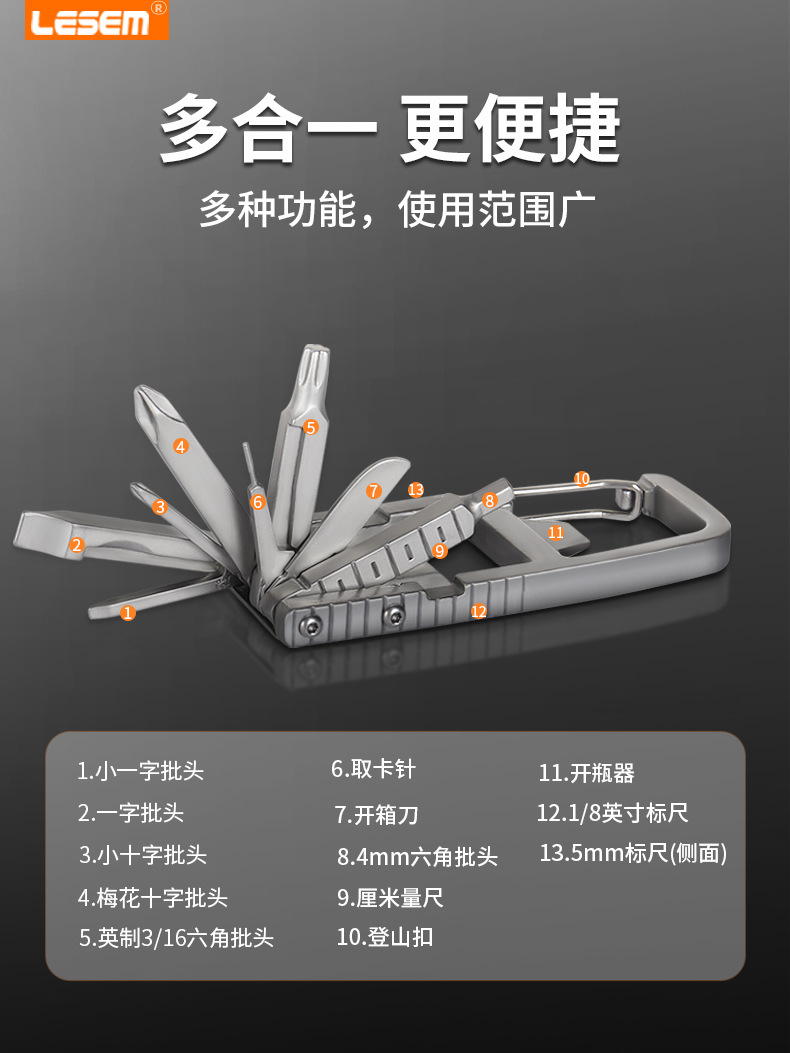 LESEM®

多合一 更便捷

多种功能，使用范围广

4
5
3
6
7
13
8
10
2
9
11
1
12

1.小一字批头
2.一字批头
3.小十字批头
4.梅花十字批头
5.英制3/16六角批头

6.取卡针
7.开箱刀
8.4mm六角批头
9.厘米量尺
10.登山扣

11.开瓶器
12.1/8英寸标尺
13.5mm标尺(侧面)