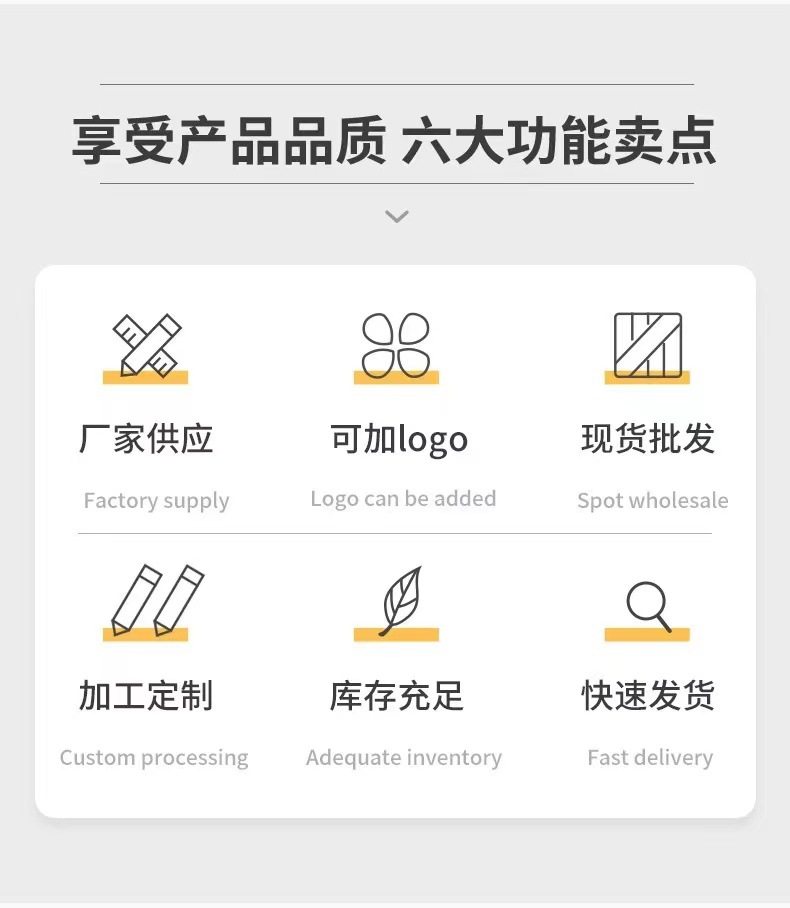 享受产品品质 六大功能卖点

厂家供应

Factory supply

可加logo

Logo can be added

现货批发

Spot wholesale

加工定制

Custom processing

库存充足

Adequate inventory

快速发货

Fast delivery