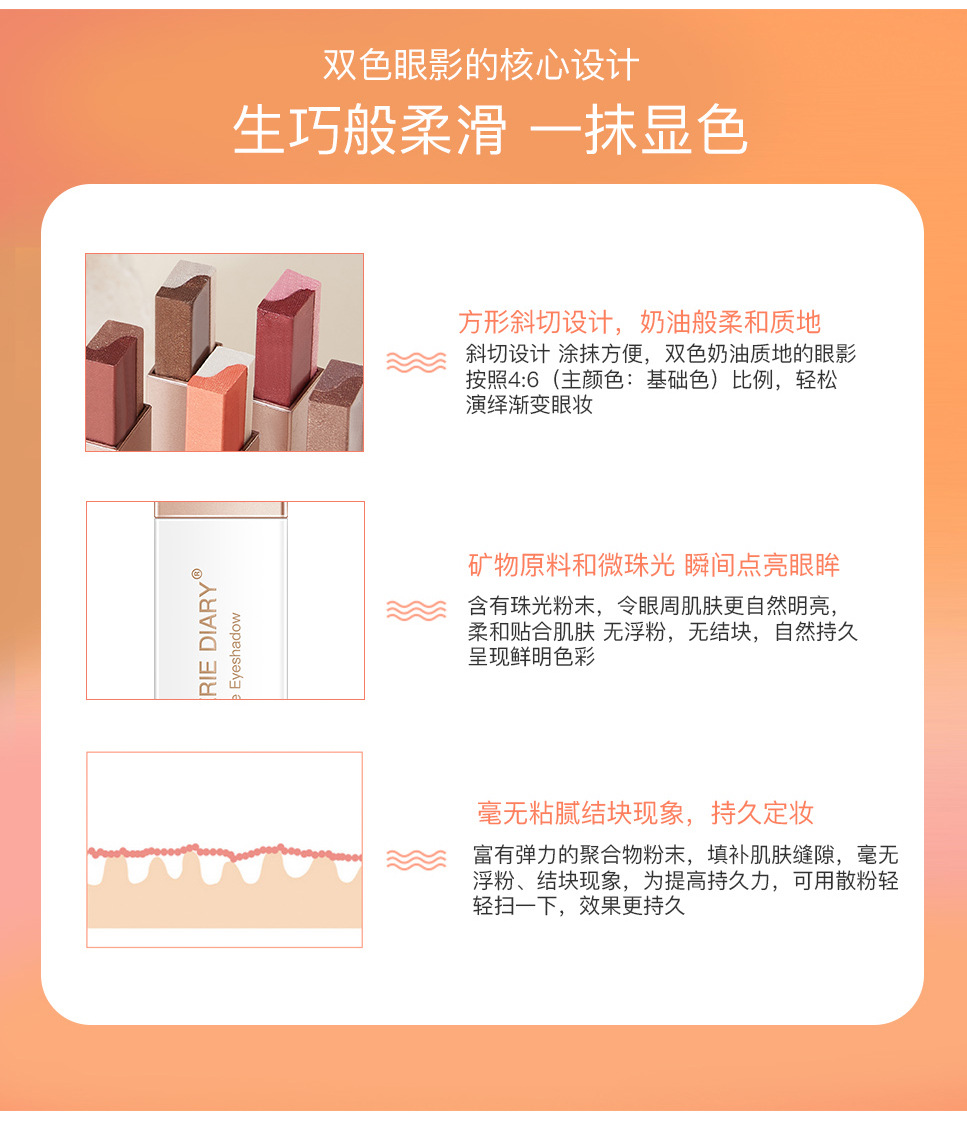 双色眼影的核心设计

生巧般柔滑 一抹显色

方形斜切设计，奶油般柔和质地

斜切设计 涂抹方便，双色奶油质地的眼影按照4:6（主颜色：基础色）比例，轻松演绎渐变眼妆

RIE DIARY®

e Eyeshadow

矿物原料和微珠光 瞬间点亮眼眸

含有珠光粉末，令眼周肌肤更自然明亮，柔和贴合肌肤 无浮粉，无结块，自然持久呈现鲜明色彩

毫无粘腻结块现象，持久定妆

富有弹力的聚合物粉末，填补肌肤缝隙，毫无浮粉、结块现象，为提高持久力，可用散粉轻轻扫一下，效果更持久