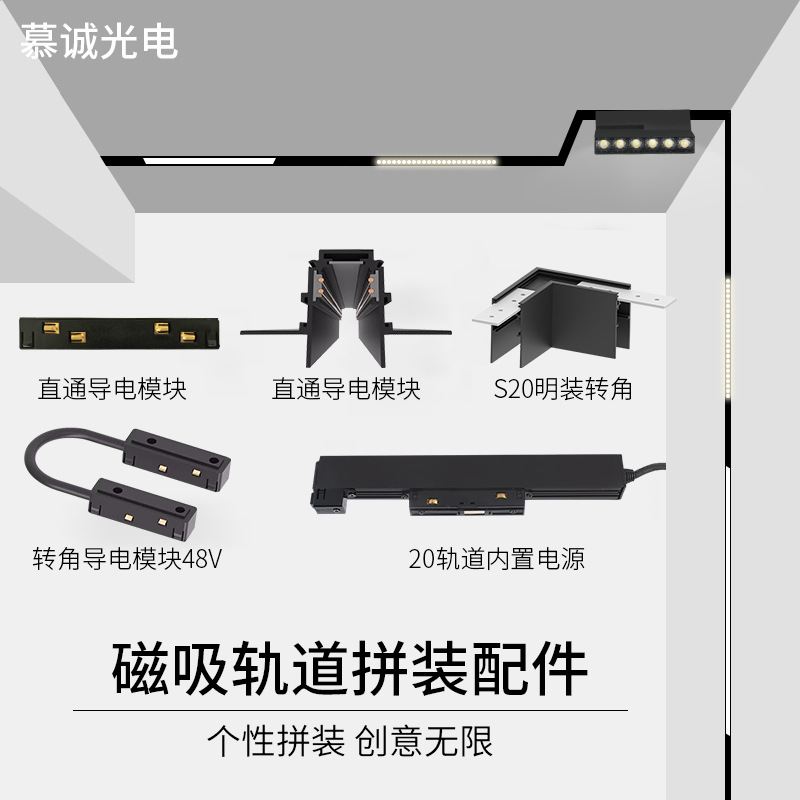 慕诚光电

直通导电模块

直通导电模块

S20明装转角

转角导电模块48V

20轨道内置电源

磁吸轨道拼装配件

个性拼装 创意无限