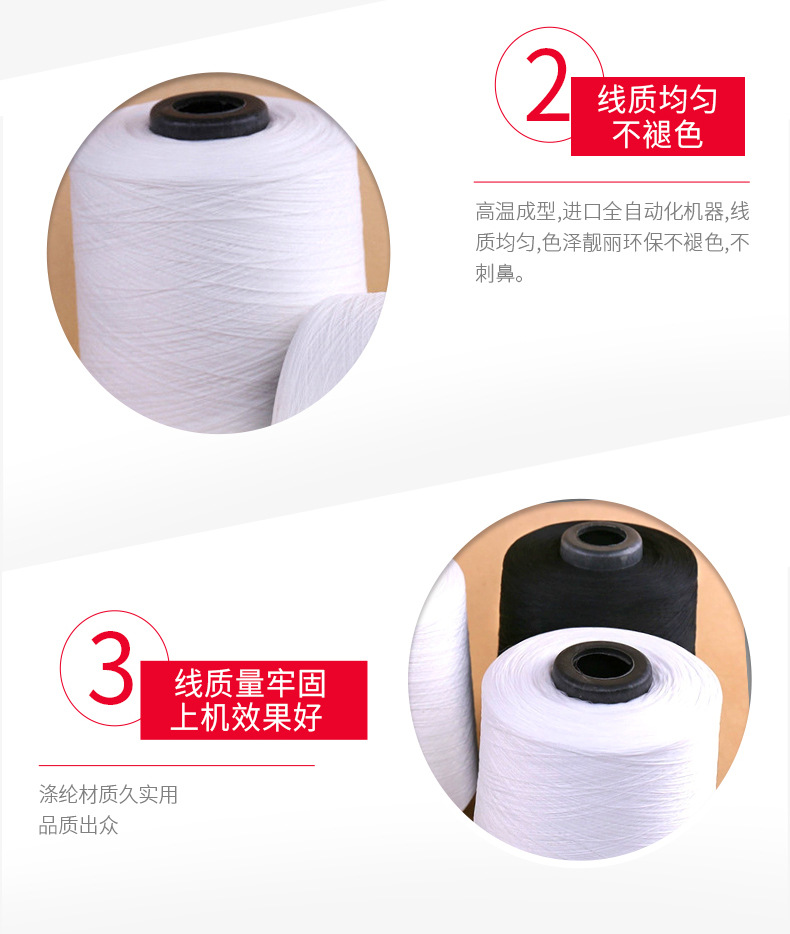 2
线质均匀
不褪色

高温成型,进口全自动化机器,线质均匀,色泽靓丽环保不褪色,不刺鼻。

3
线质量牢固
上机效果好

涤纶材质久实用
品质出众