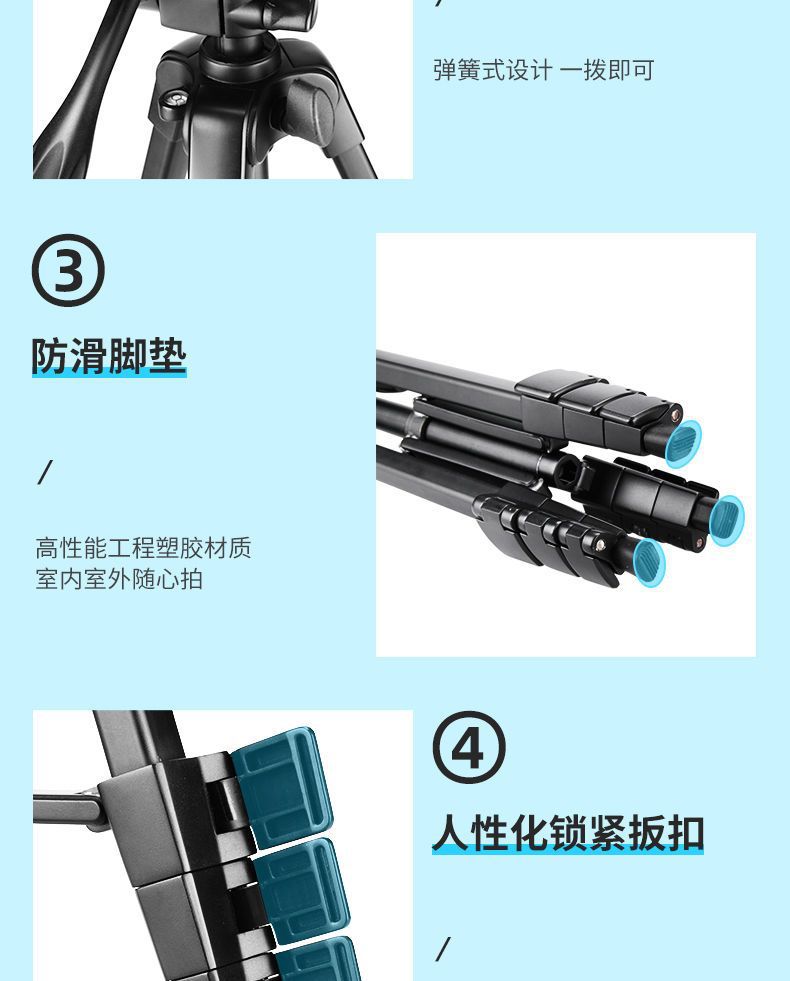 /

弹簧式设计 一拨即可

③

防滑脚垫

/

高性能工程塑胶材质
室内室外随心拍

④

人性化锁紧扳扣

/