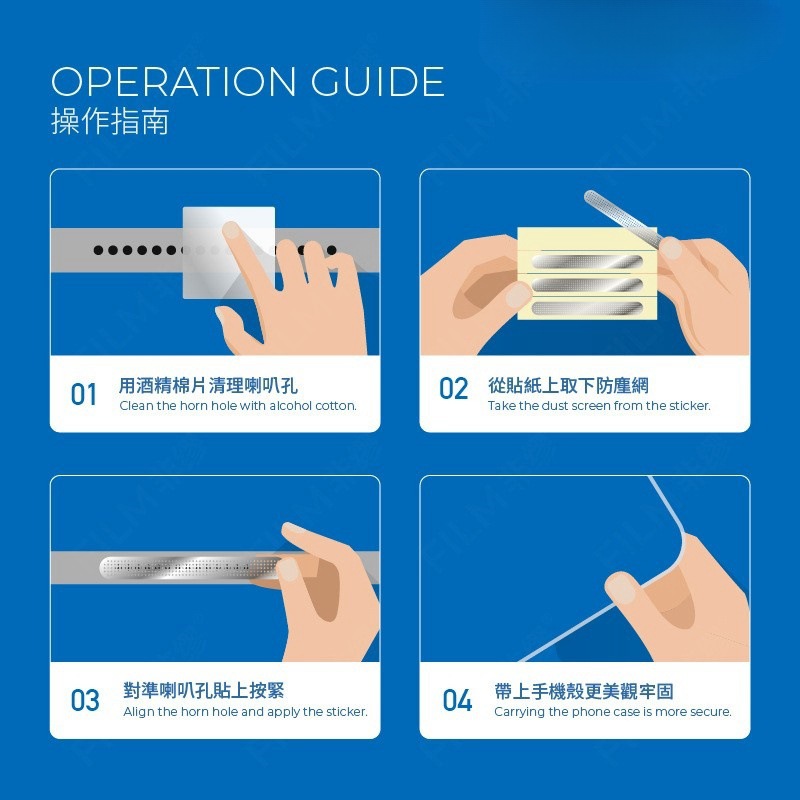 OPERATION GUIDE
操作指南

01 用酒精棉片清理喇叭孔
Clean the horn hole with alcohol cotton.

02 從貼紙上取下防塵網
Take the dust screen from the sticker.

03 對準喇叭孔貼上按緊
Align the horn hole and apply the sticker.

04 帶上手機殼更美觀牢固
Carrying the phone case is more secure.