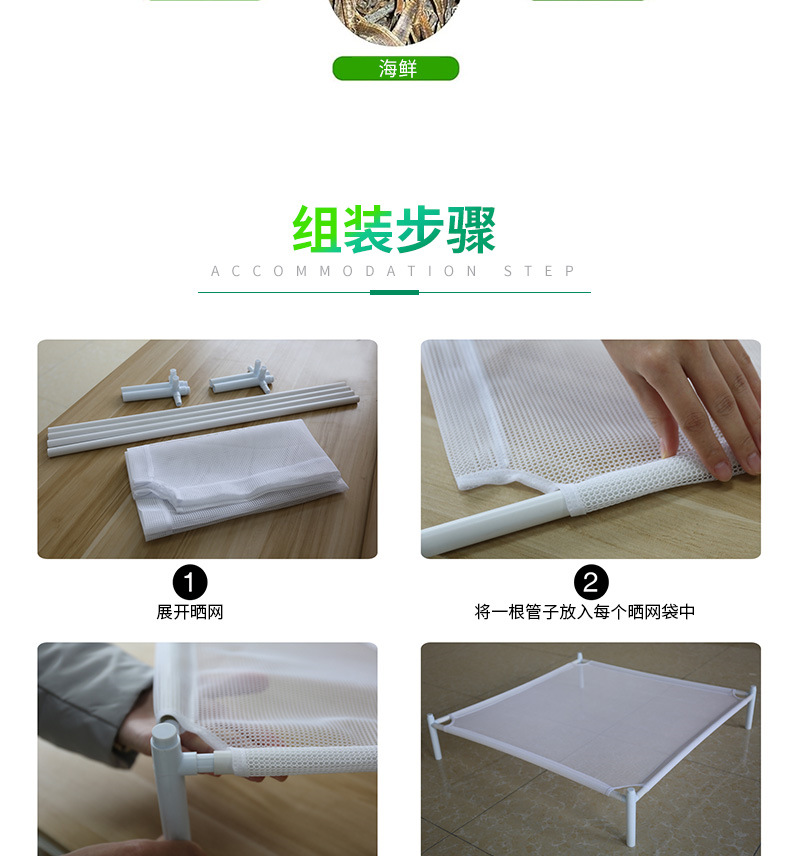 海鲜

组装步骤

ACCOMMODATION STEP

1
展开晒网

2
将一根管子放入每个晒网袋中