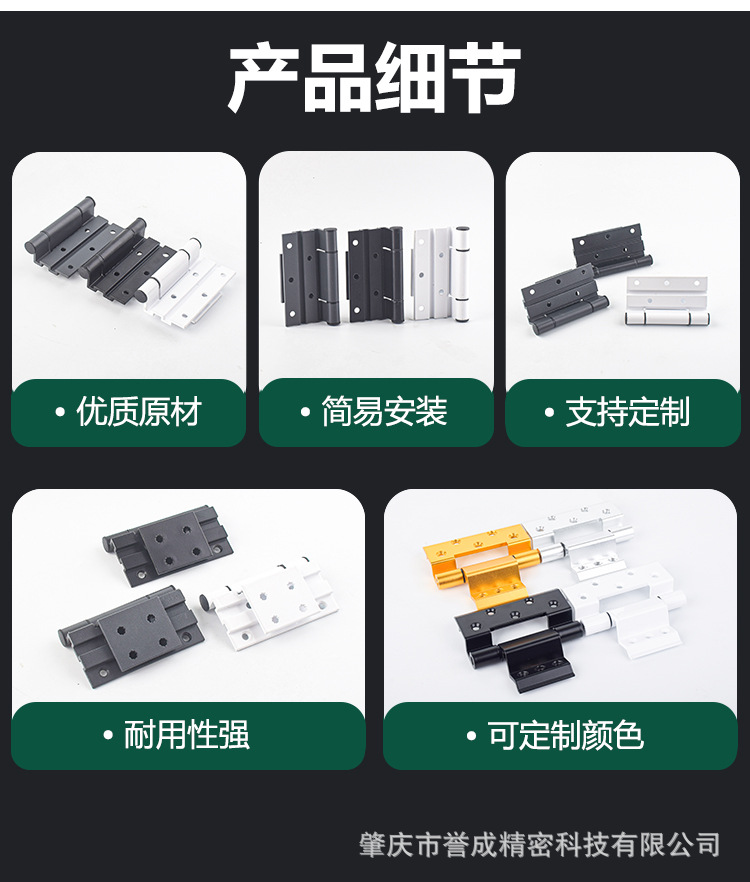 产品细节

• 优质原材

• 简易安装

• 支持定制

• 耐用性强

• 可定制颜色

肇庆市誉成精密科技有限公司