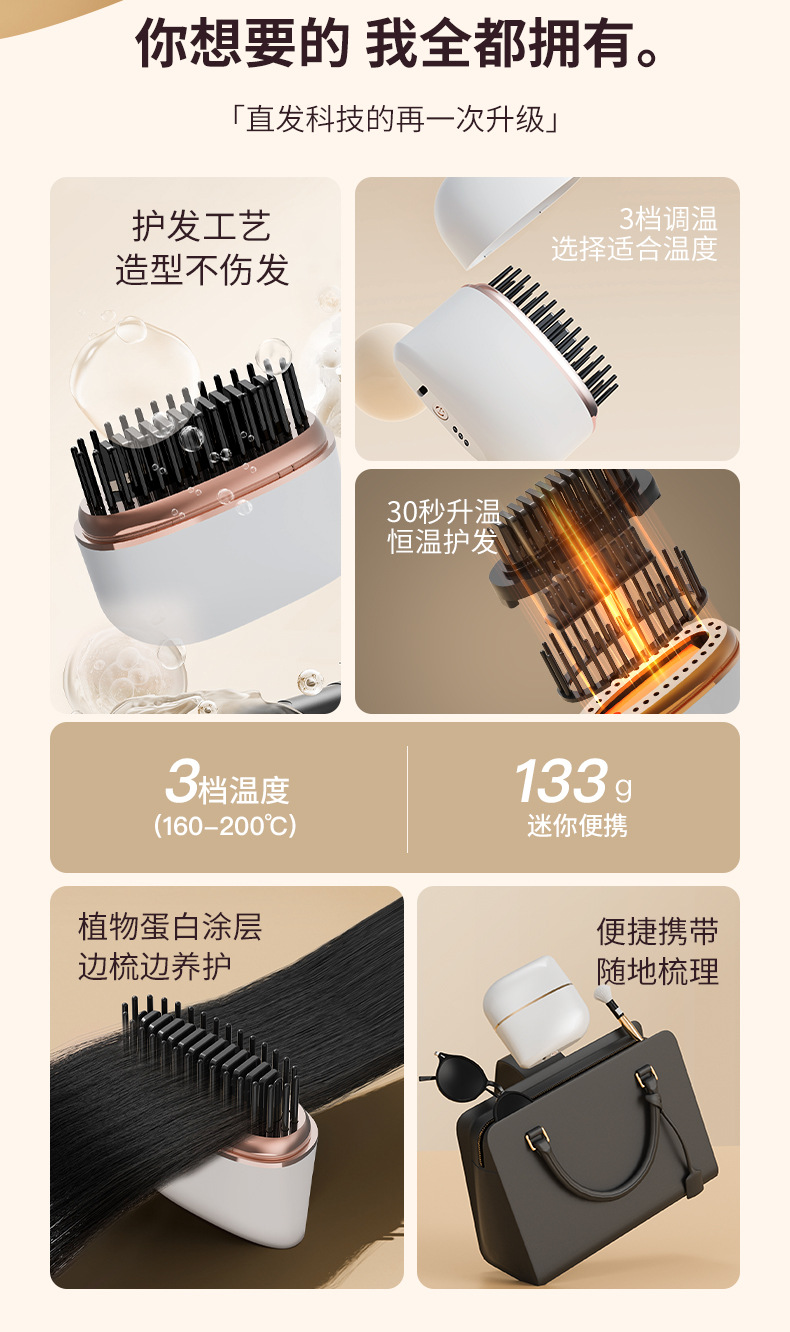 你想要的 我全都拥有。

「直发科技的再一次升级」

护发工艺
造型不伤发

3档调温
选择适合温度

30秒升温
恒温护发

3档温度
(160-200℃)

133g
迷你便携

植物蛋白涂层
边梳边养护

便捷携带
随地梳理