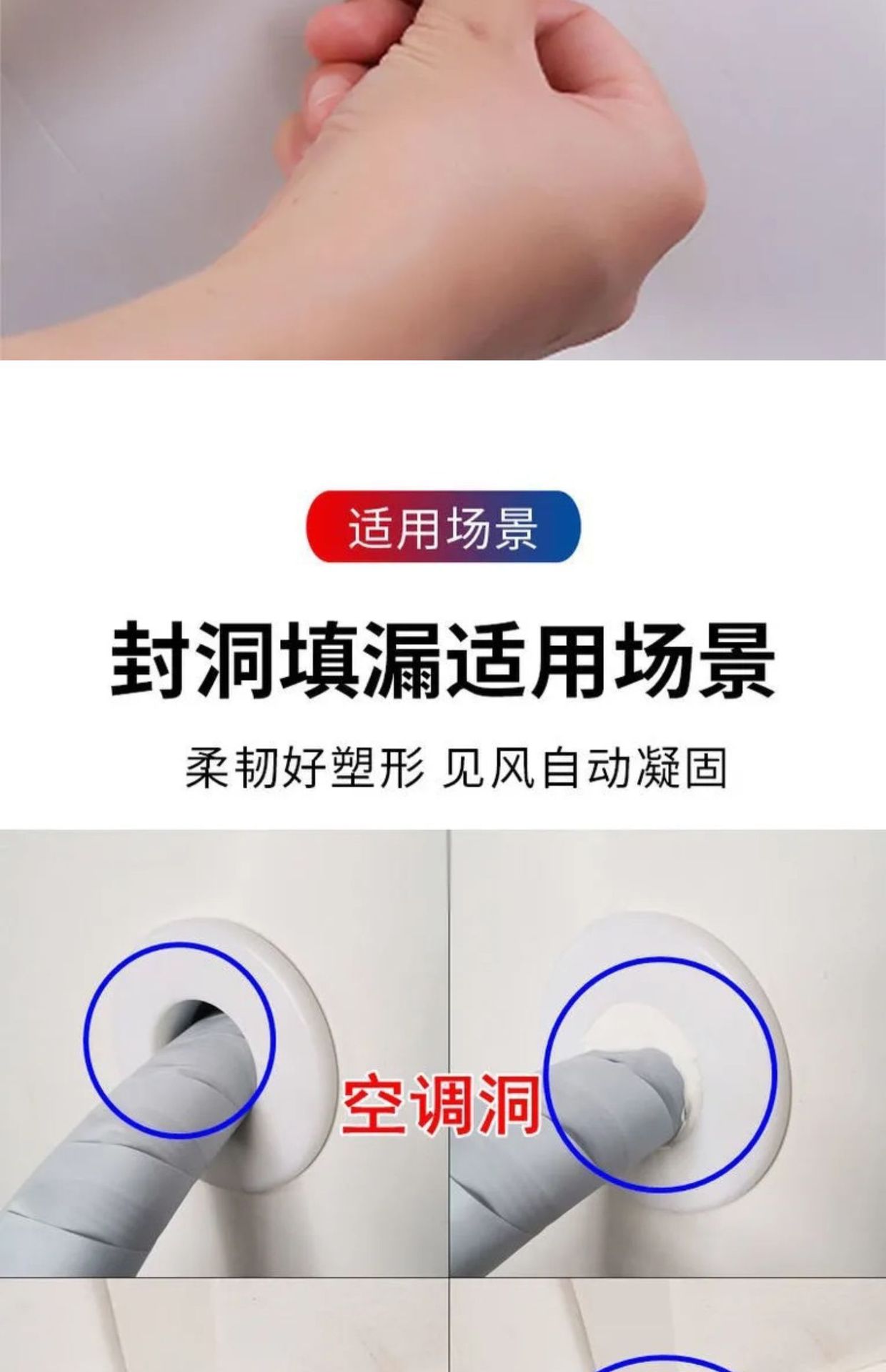 适用场景

封洞填漏适用场景

柔韧好塑形 见风自动凝固

空调洞