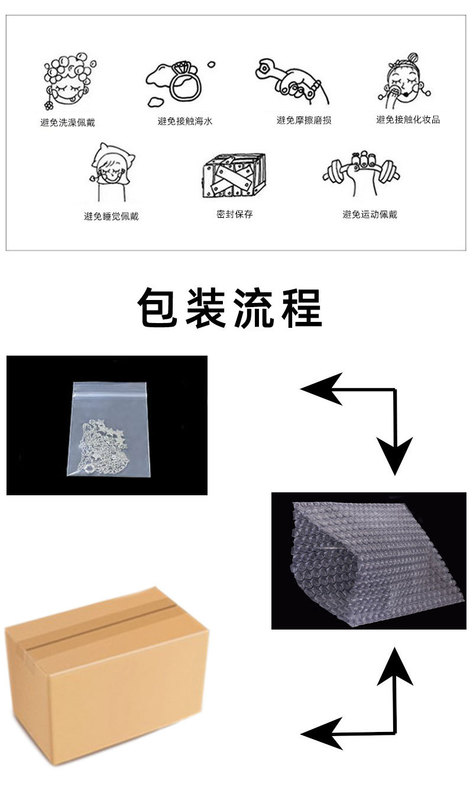 避免洗澡佩戴

避免接触海水

避免摩擦磨损

避免接触化妆品

避免睡觉佩戴

密封保存

避免运动佩戴

包装流程