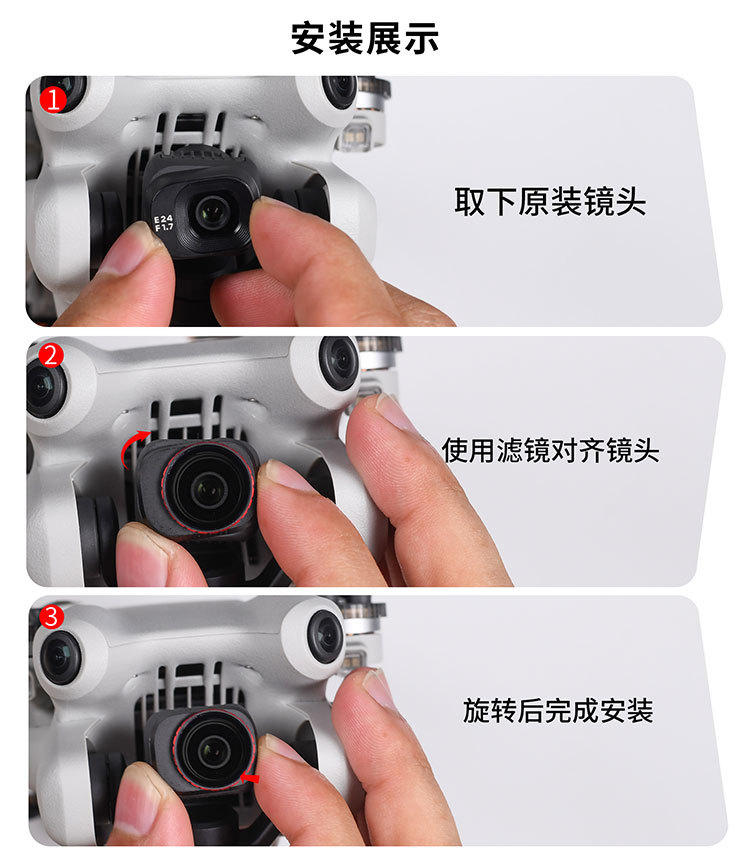 安装展示

1

E24
F1.7

取下原装镜头

2

使用滤镜对齐镜头

3

旋转后完成安装